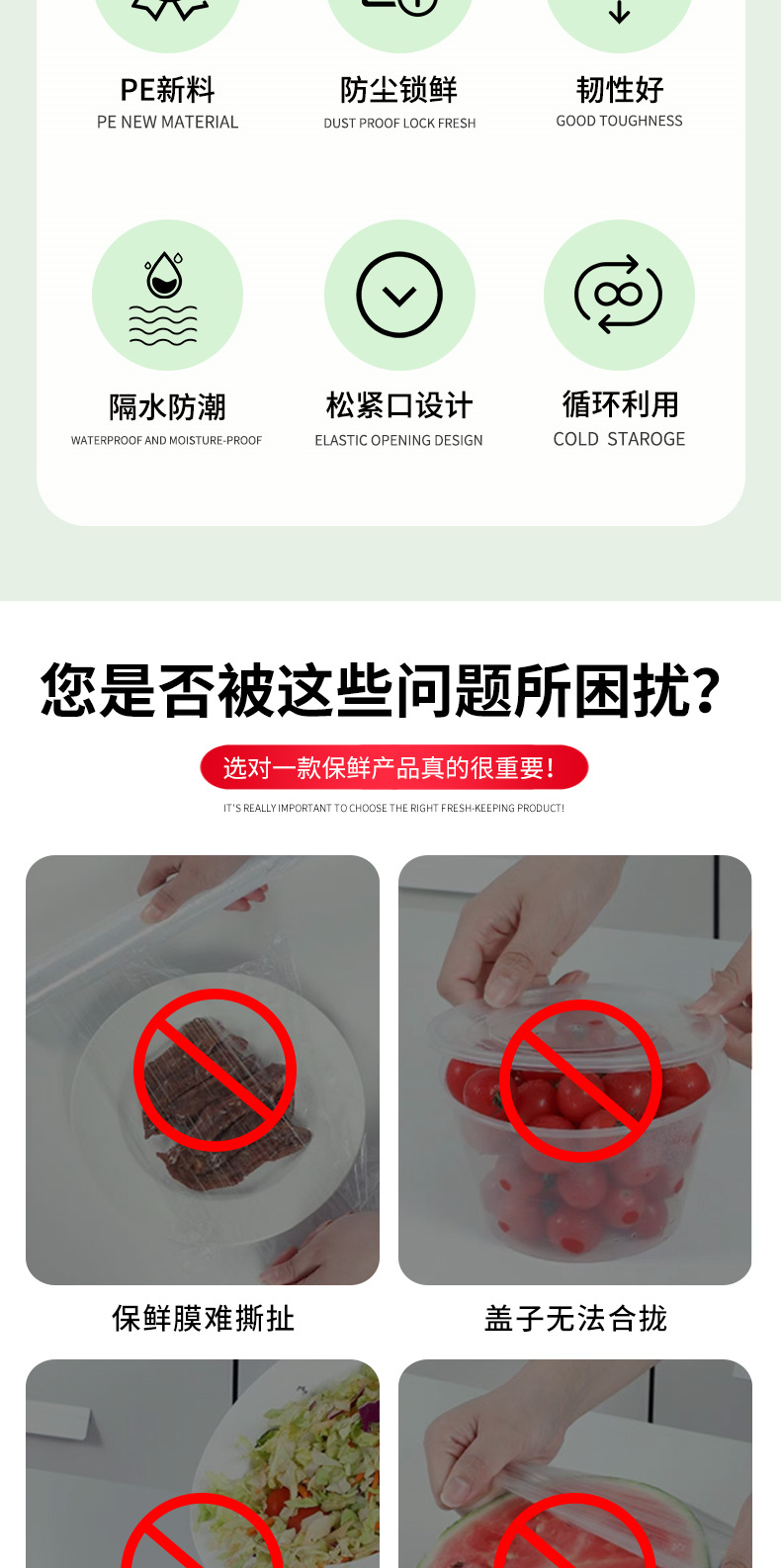 PE新料
PE NEW MATERIAL

防尘锁鲜
DUST PROOF LOCK FRESH

韧性好
GOOD TOUGHNESS

隔水防潮
WATERPROOF AND MOISTURE-PROOF

松紧口设计
ELASTIC OPENING DESIGN

循环利用
COLD STAROGE

您是否被这些问题所困扰?

选对一款保鲜产品真的很重要!

IT'S REALLY IMPORTANT TO CHOOSE THE RIGHT FRESH-KEEPING PRODUCT!

保鲜膜难撕扯

盖子无法合拢