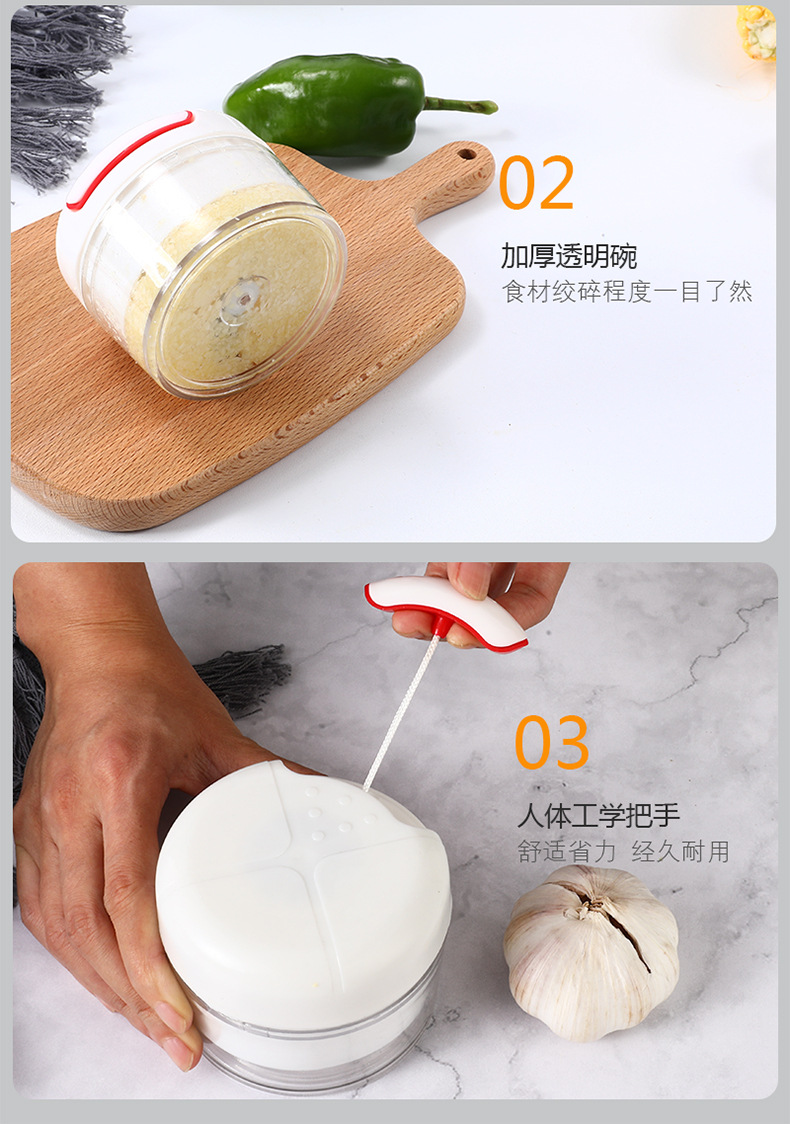 02

加厚透明碗
食材绞碎程度一目了然

03

人体工学把手
舒适省力 经久耐用