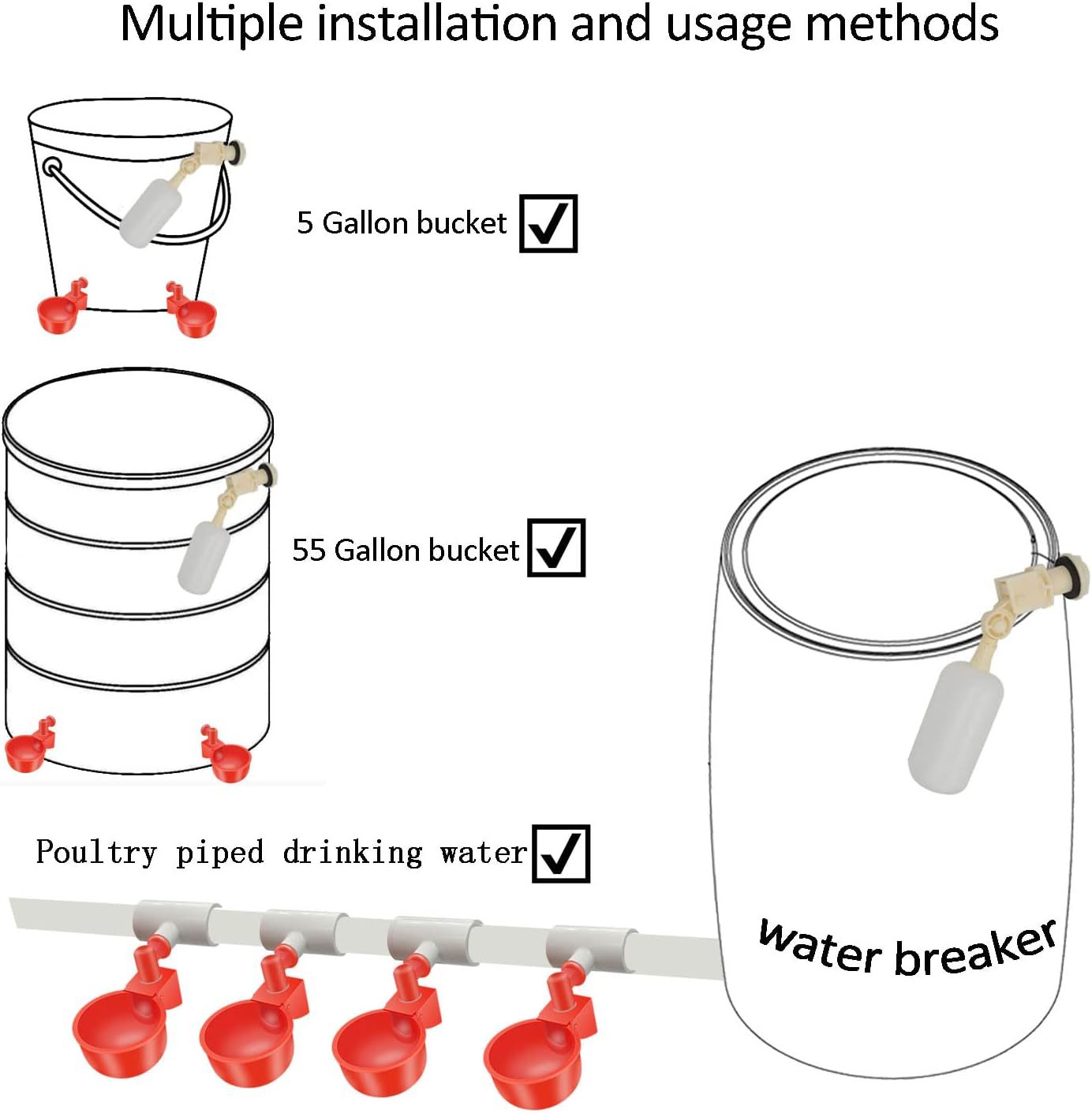 Multiple installation and usage methods

5 Gallon bucket ☑

55 Gallon bucket ☑

Poultry piped drinking water ☑

water breaker