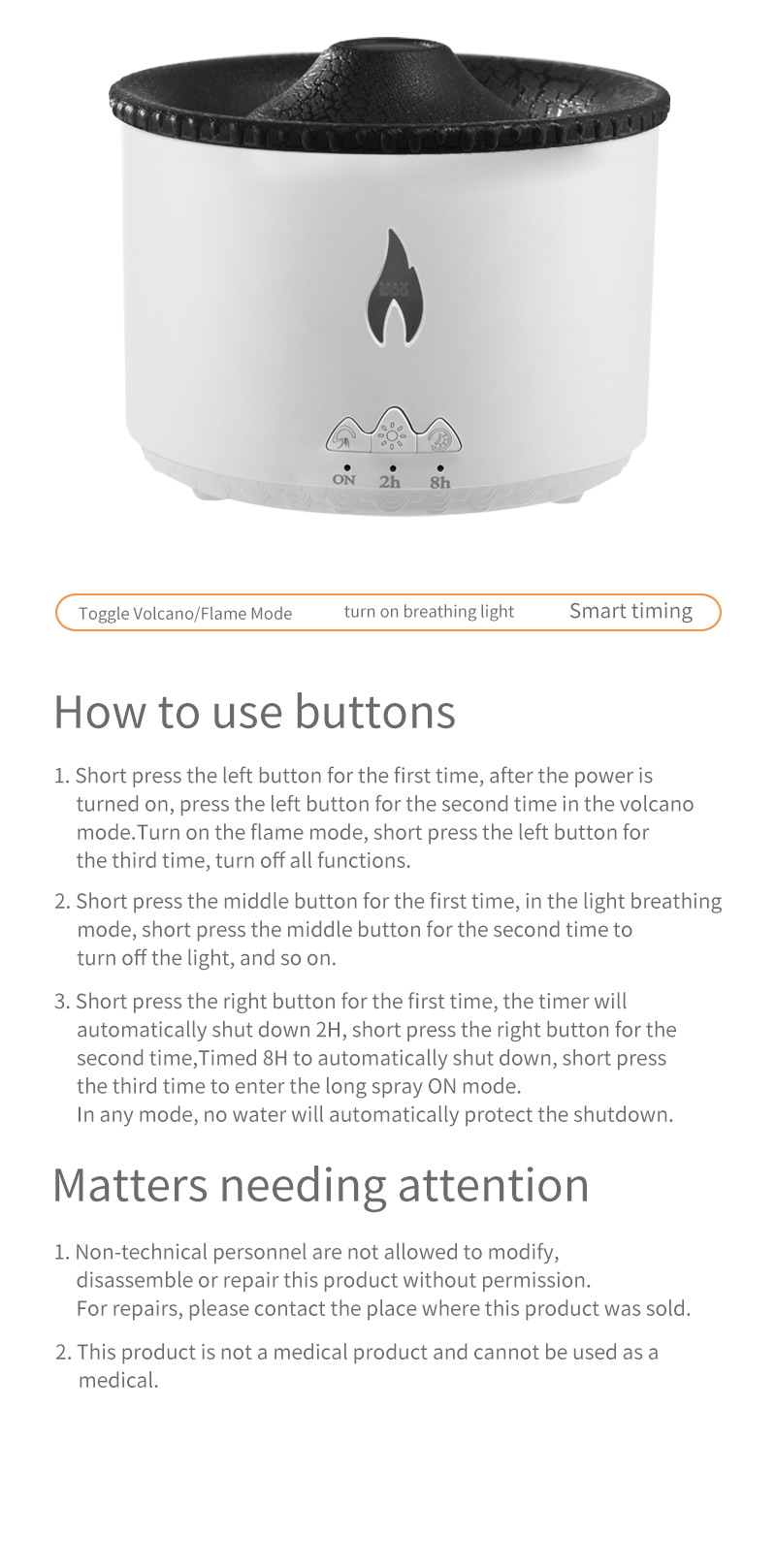 MAX

ON 2h 8h

Toggle Volcano/Flame Mode turn on breathing light Smart timing

How to use buttons

1. Short press the left button for the first time, after the power is turned on, press the left button for the second time in the volcano mode.Turn on the flame mode, short press the left button for the third time, turn off all functions.

2. Short press the middle button for the first time, in the light breathing mode, short press the middle button for the second time to turn off the light, and so on.

3. Short press the right button for the first time, the timer will automatically shut down 2H, short press the right button for the second time,Timed 8H to automatically shut down, short press the third time to enter the long spray ON mode.
In any mode, no water will automatically protect the shutdown.

Matters needing attention

1. Non-technical personnel are not allowed to modify, disassemble or repair this product without permission.
For repairs, please contact the place where this product was sold.

2. This product is not a medical product and cannot be used as a medical.