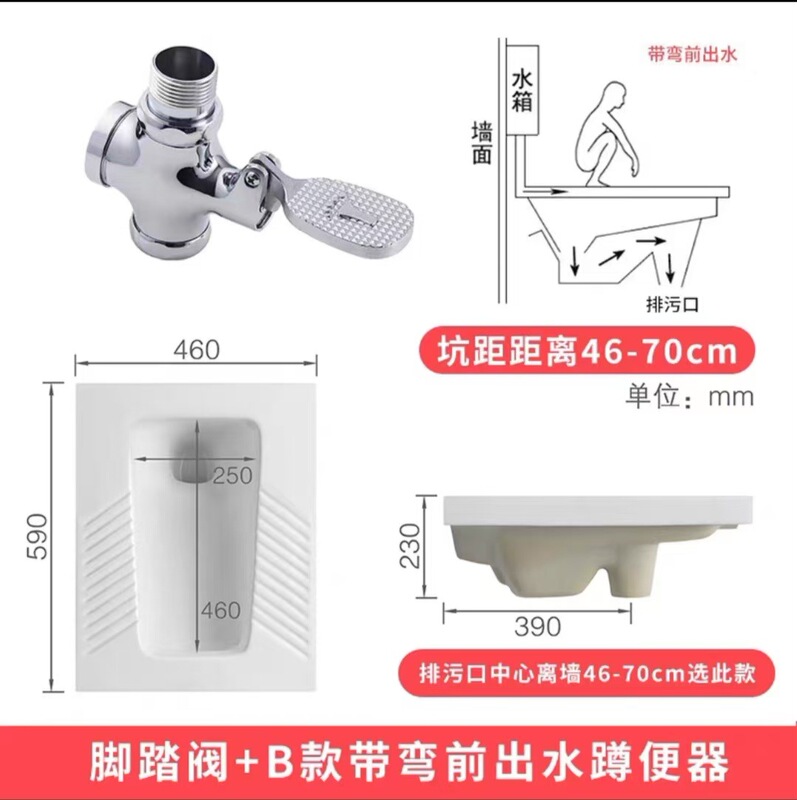 带弯前出水

水箱

墙面

排污口

坑距距离46-70cm

单位：mm

460

590

250

460

230

390

排污口中心离墙46-70cm选此款

脚踏阀+B款带弯前出水蹲便器