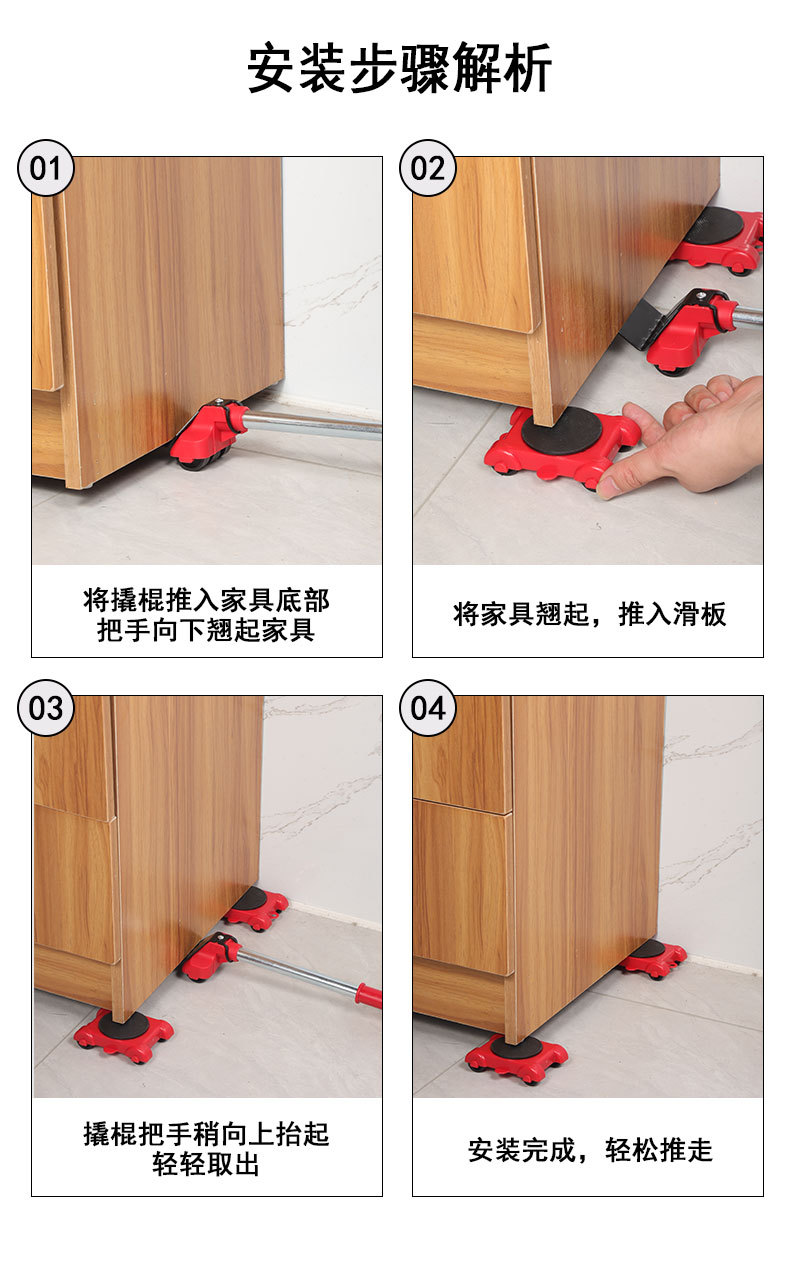 安装步骤解析

01

将撬棍推入家具底部
把手向下翘起家具

02

将家具翘起，推入滑板

03

撬棍把手稍向上抬起
轻轻取出

04

安装完成，轻松推走