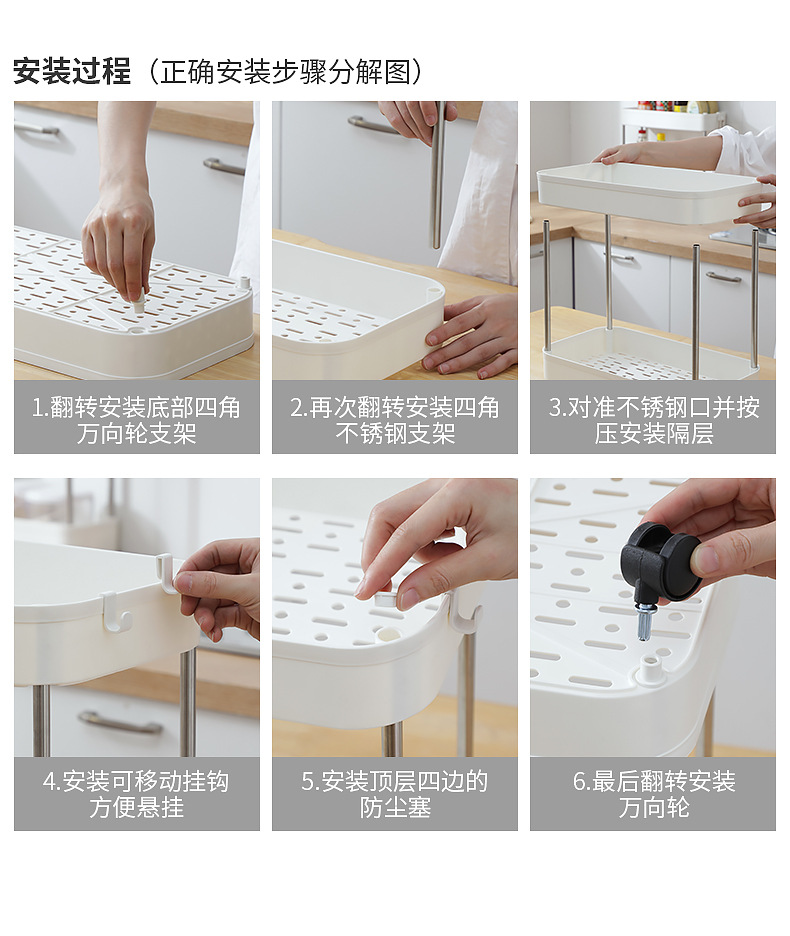 安装过程（正确安装步骤分解图）

1.翻转安装底部四角万向轮支架

2.再次翻转安装四角不锈钢支架

3.对准不锈钢口并按压安装隔层

4.安装可移动挂钩方便悬挂

5.安装顶层四边的防尘塞

6.最后翻转安装万向轮