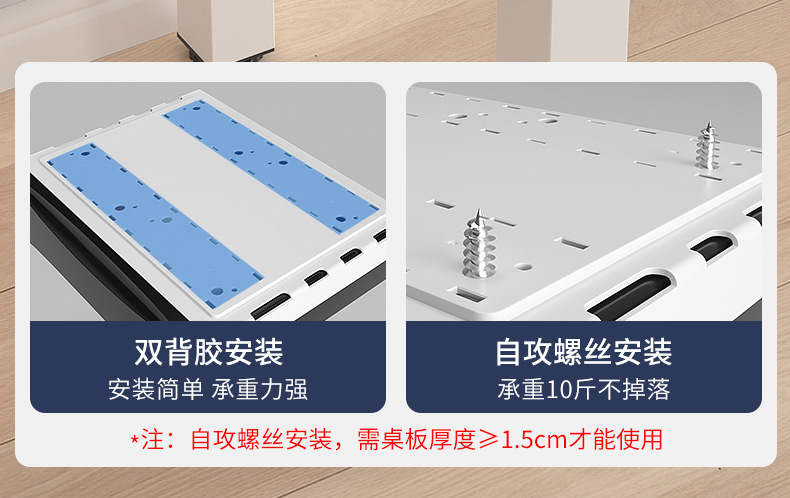 双背胶安装
安装简单 承重力强

自攻螺丝安装
承重10斤不掉落

*注：自攻螺丝安装，需桌板厚度≥1.5cm才能使用