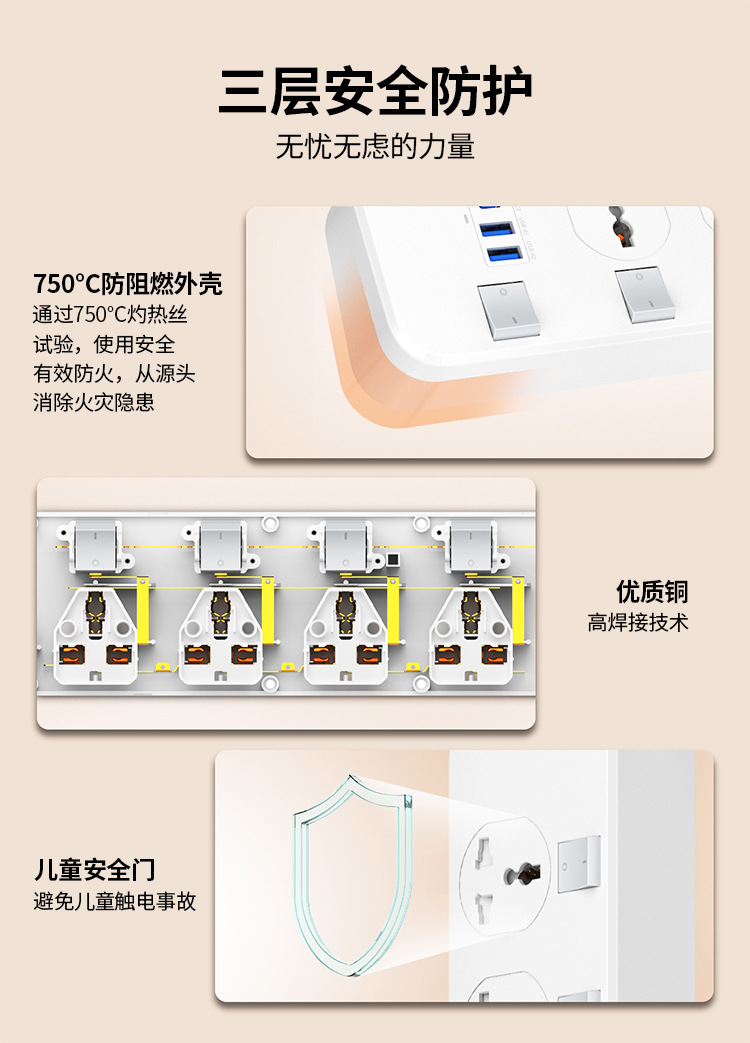 三层安全防护

无忧无虑的力量

750°C防阻燃外壳

通过750°C灼热丝试验，使用安全有效防火，从源头消除火灾隐患

优质铜

高焊接技术

儿童安全门

避免儿童触电事故