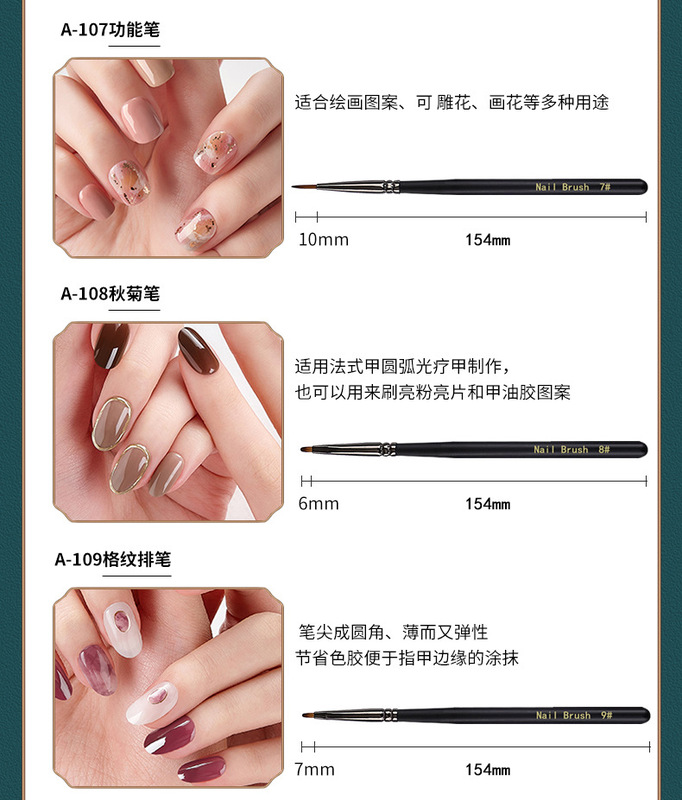 A-107功能笔

适合绘画图案、可 雕花、画花等多种用途

Nail Brush 7#

10mm 154mm

A-108秋菊笔

适用法式甲圆弧光疗甲制作，
也可以用来刷亮粉亮片和甲油胶图案

Nail Brush 8#

6mm 154mm

A-109格纹排笔

笔尖成圆角、薄而又弹性
节省色胶便于指甲边缘的涂抹

Nail Brush 9#

7mm 154mm