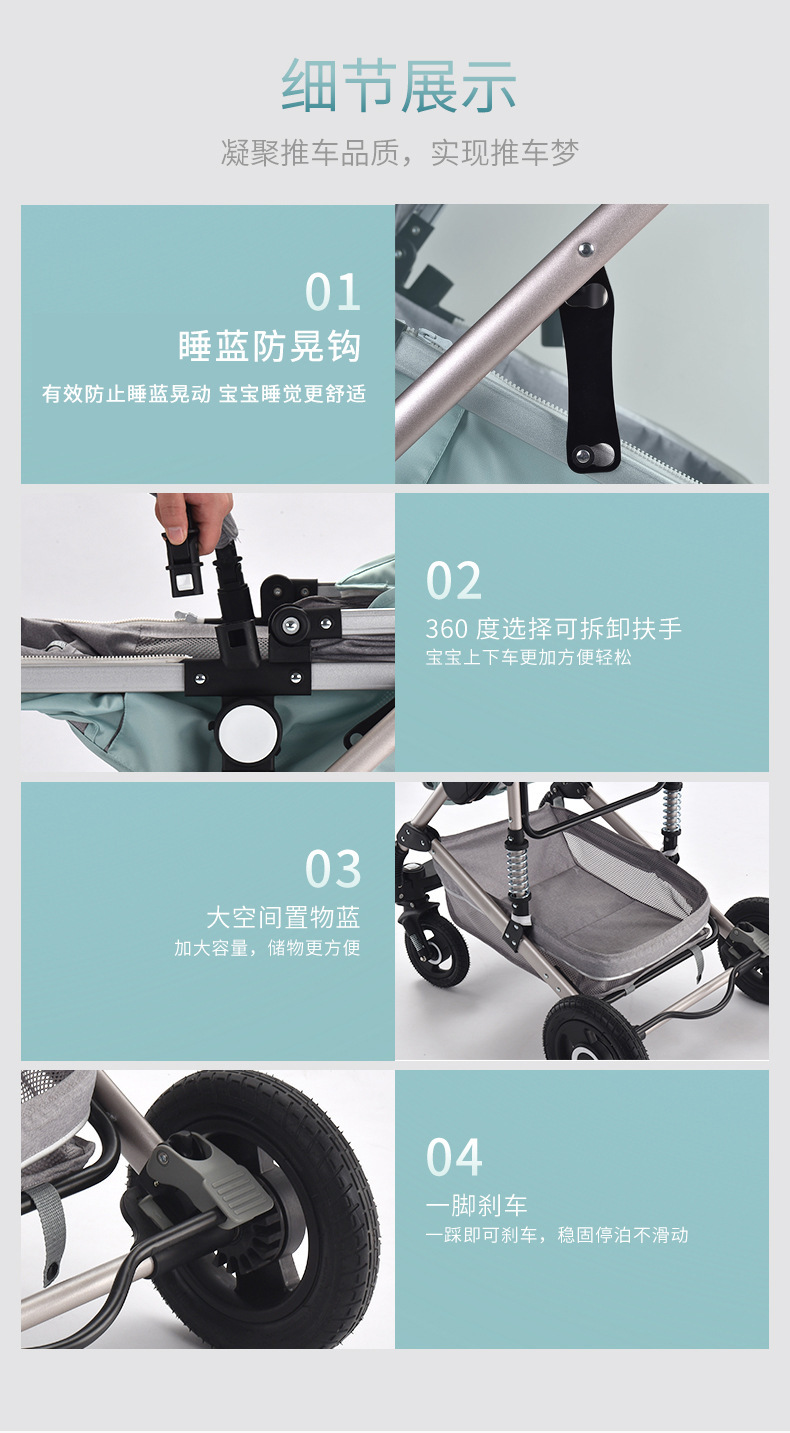 细节展示

凝聚推车品质，实现推车梦

01

睡蓝防晃钩

有效防止睡蓝晃动 宝宝睡觉更舒适

02

360 度选择可拆卸扶手

宝宝上下车更加方便轻松

03

大空间置物蓝

加大容量，储物更方便

04

一脚刹车

一踩即可刹车，稳固停泊不滑动