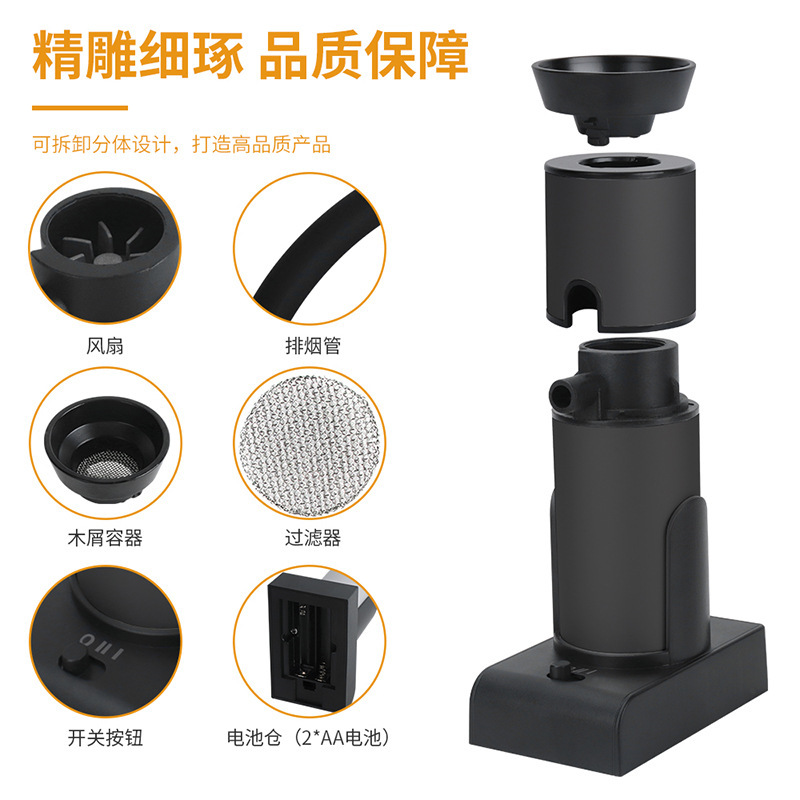 精雕细琢 品质保障

可拆卸分体设计，打造高品质产品

风扇

排烟管

木屑容器

过滤器

O II I

开关按钮

电池仓（2*AA电池）