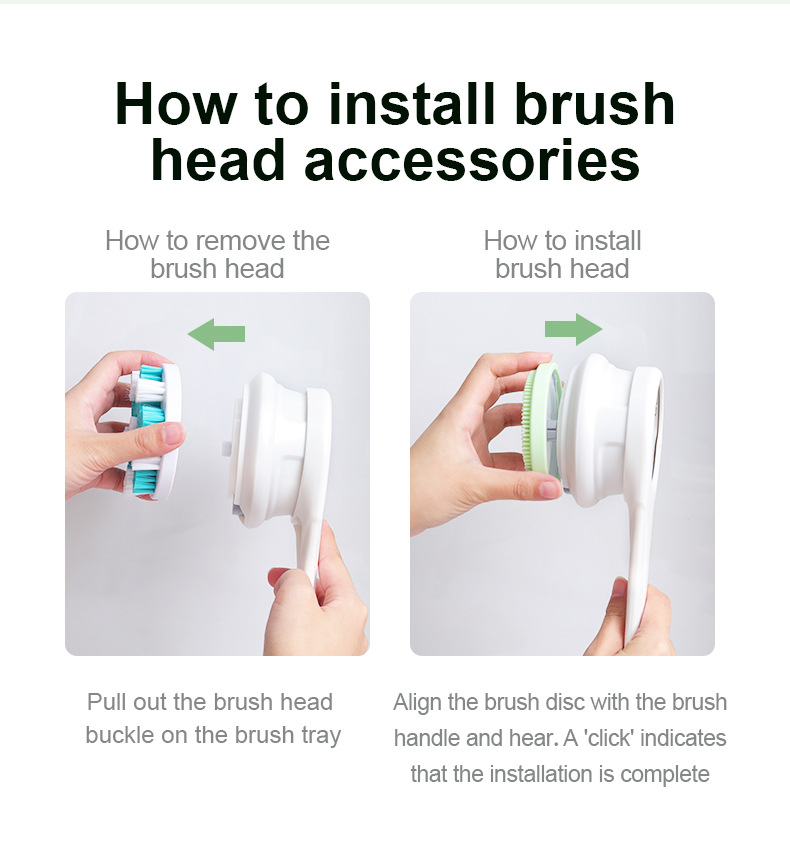 How to install brush head accessories

How to remove the brush head

Pull out the brush head buckle on the brush tray

How to install brush head

Align the brush disc with the brush handle and hear. A 'click' indicates that the installation is complete