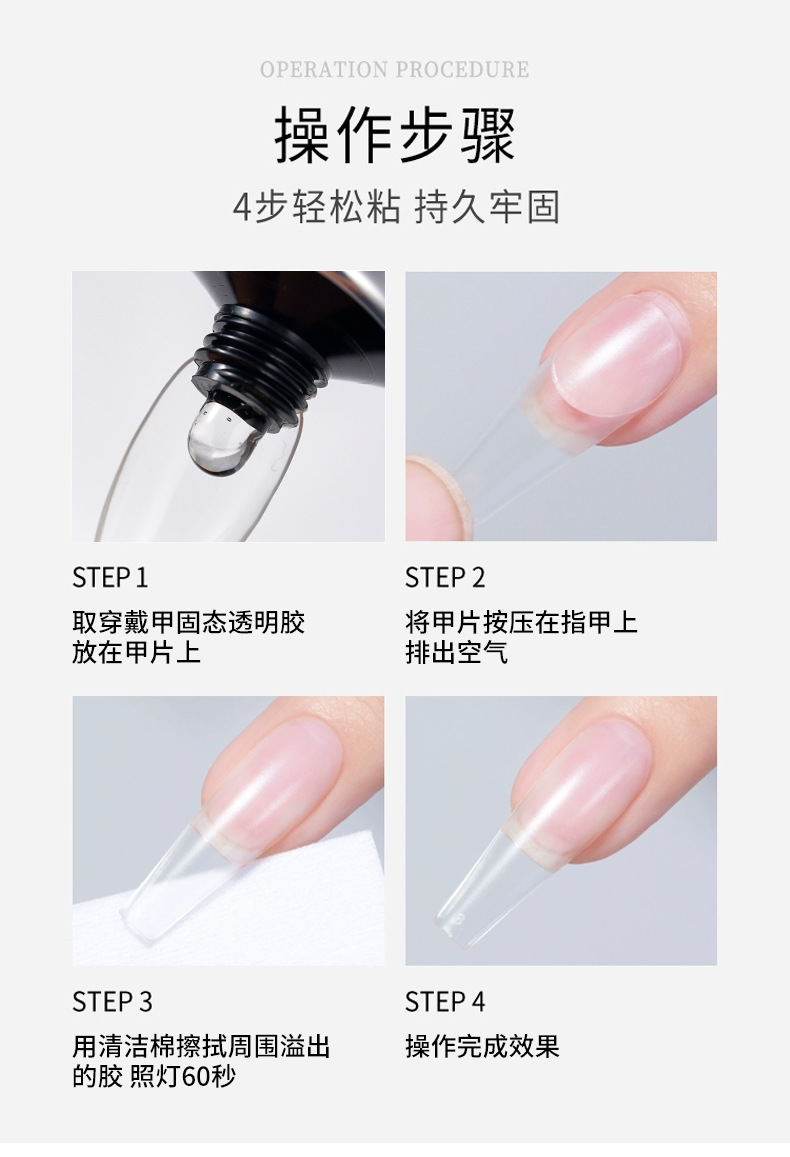 OPERATION PROCEDURE

操作步骤

4步轻松粘 持久牢固

STEP 1

取穿戴甲固态透明胶放在甲片上

STEP 2

将甲片按压在指甲上排出空气

STEP 3

用清洁棉擦拭周围溢出的胶 照灯60秒

STEP 4

操作完成效果