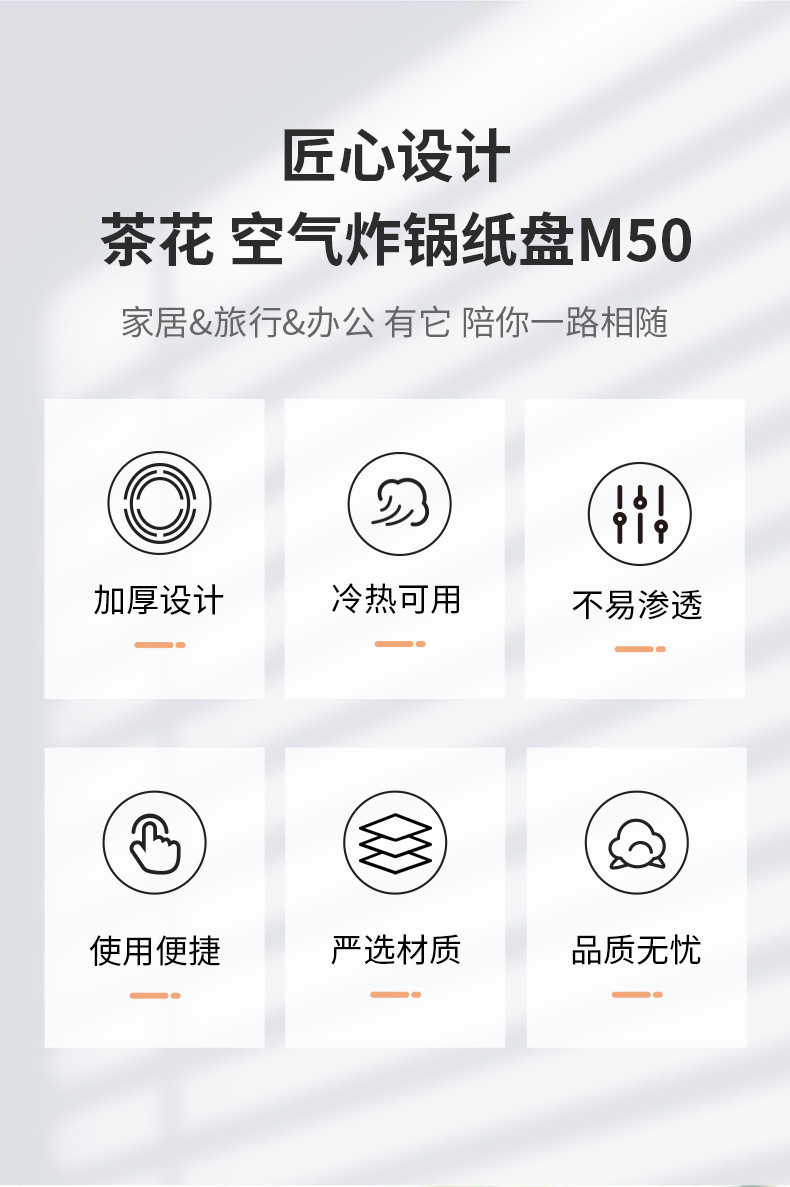 匠心设计

茶花 空气炸锅纸盘M50

家居&旅行&办公 有它 陪你一路相随

加厚设计

冷热可用

不易渗透

使用便捷

严选材质

品质无忧