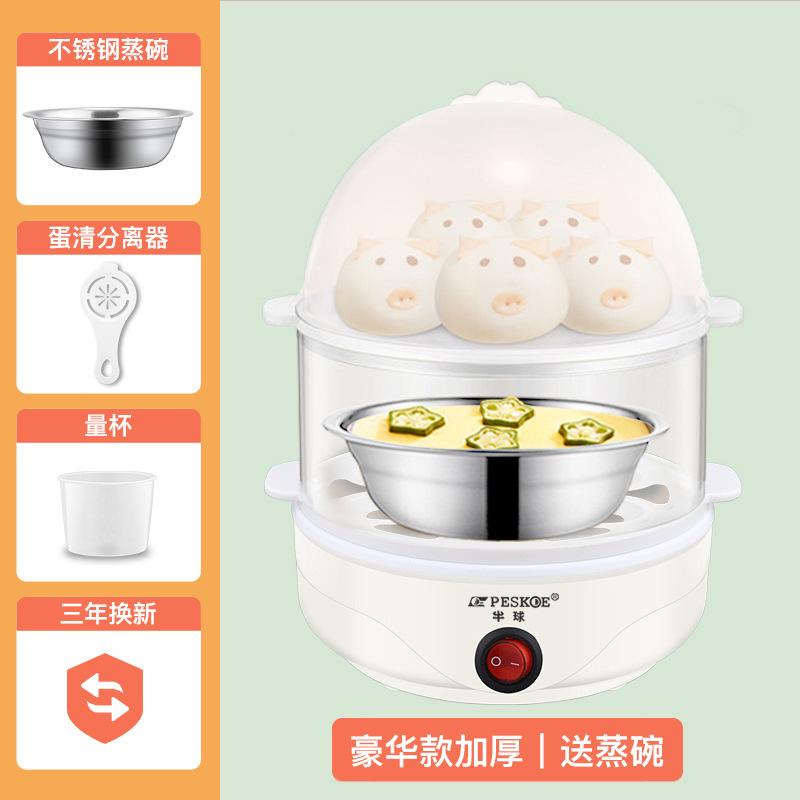 不锈钢蒸碗

蛋清分离器

量杯

三年换新

PESKOE®
半球

豪华款加厚 | 送蒸碗