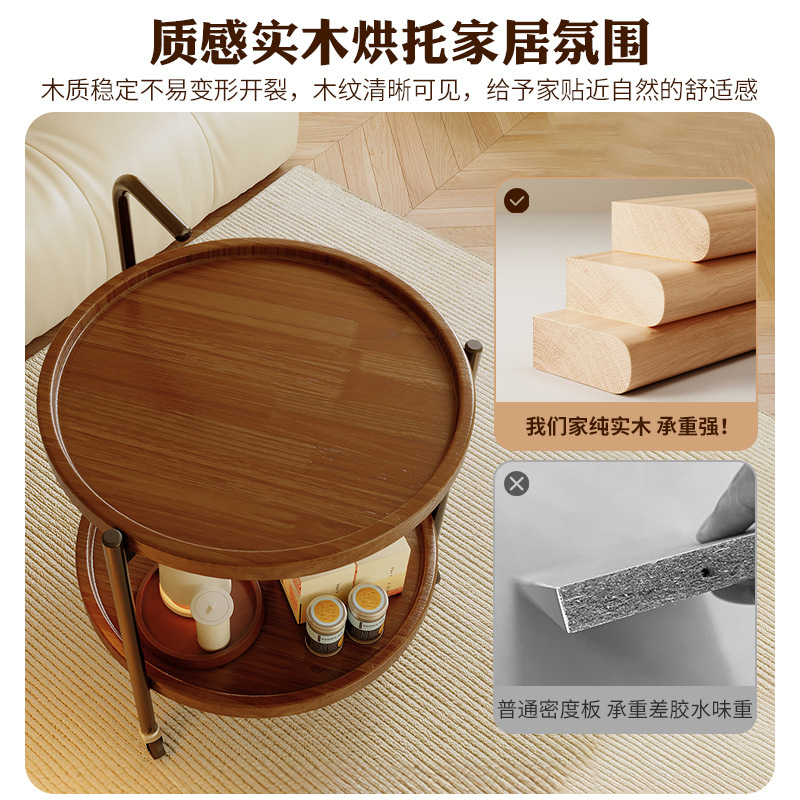 质感实木烘托家居氛围

木质稳定不易变形开裂，木纹清晰可见，给予家贴近自然的舒适感

我们家纯实木 承重强！

普通密度板 承重差胶水味重