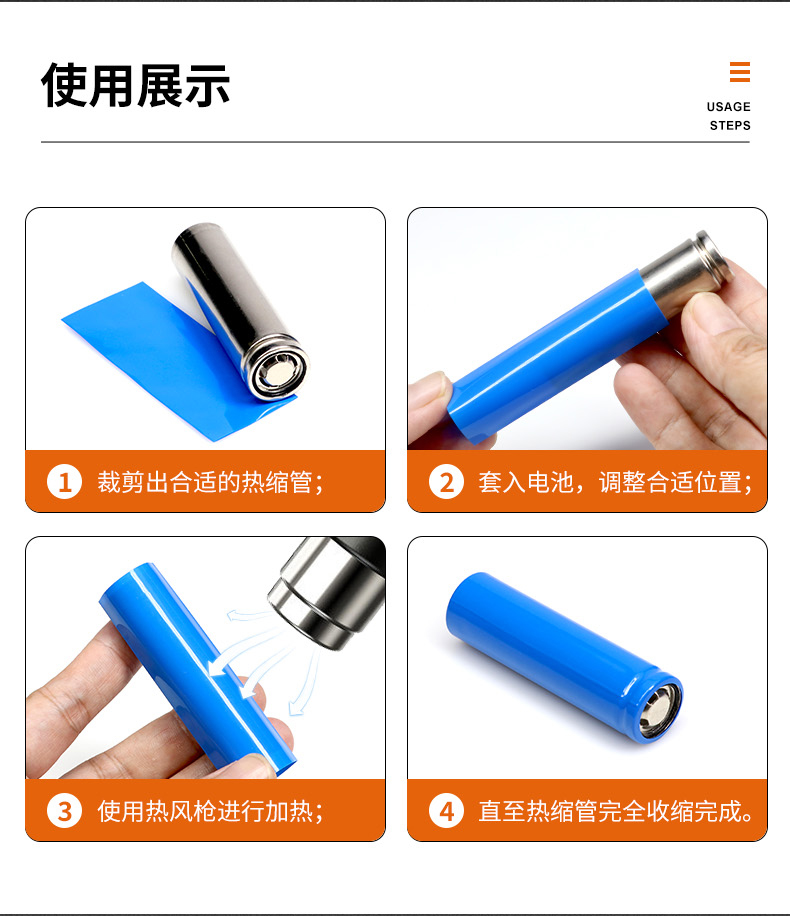 使用展示

USAGE
STEPS

1 裁剪出合适的热缩管；

2 套入电池，调整合适位置；

3 使用热风枪进行加热；

4 直至热缩管完全收缩完成。