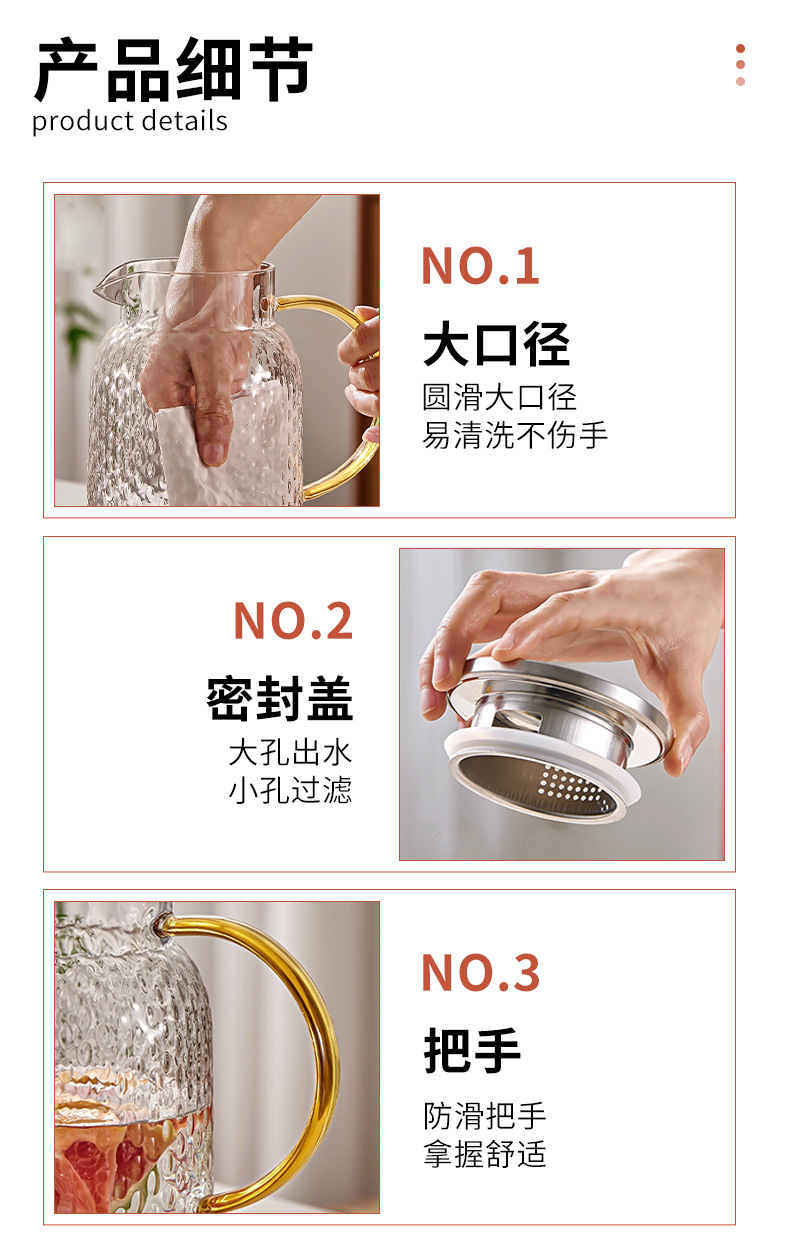 产品细节
product details

NO.1
大口径
圆滑大口径
易清洗不伤手

NO.2
密封盖
大孔出水
小孔过滤

NO.3
把手
防滑把手
拿握舒适