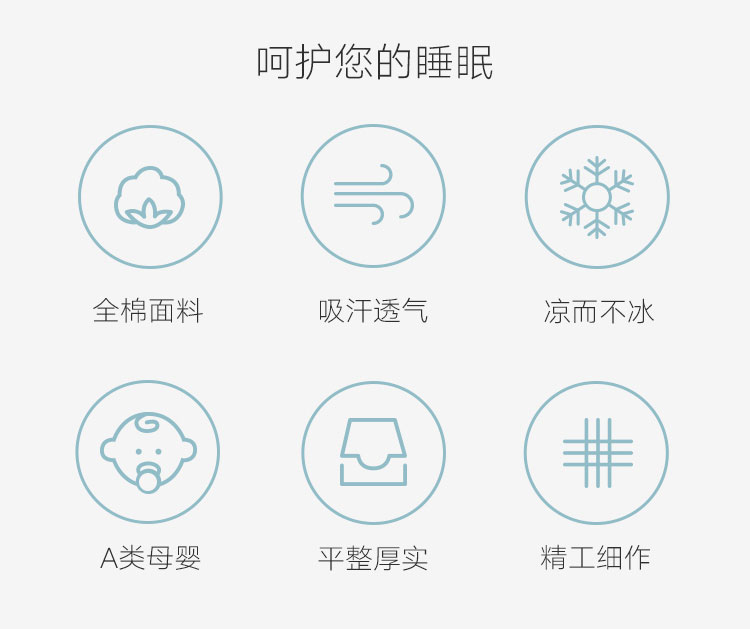 呵护您的睡眠

全棉面料

吸汗透气

凉而不冰

A类母婴

平整厚实

精工细作