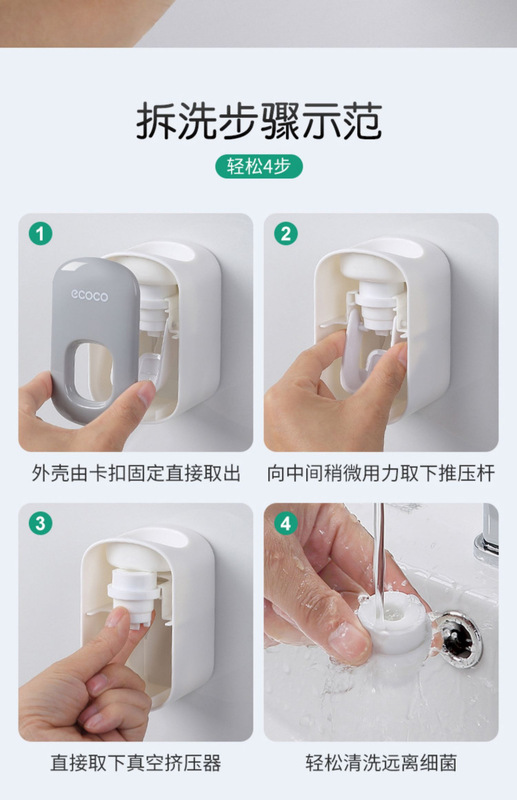 拆洗步骤示范

轻松4步

1

ecoco

外壳由卡扣固定直接取出

2

向中间稍微用力取下推压杆

3

直接取下真空挤压器

4

轻松清洗远离细菌