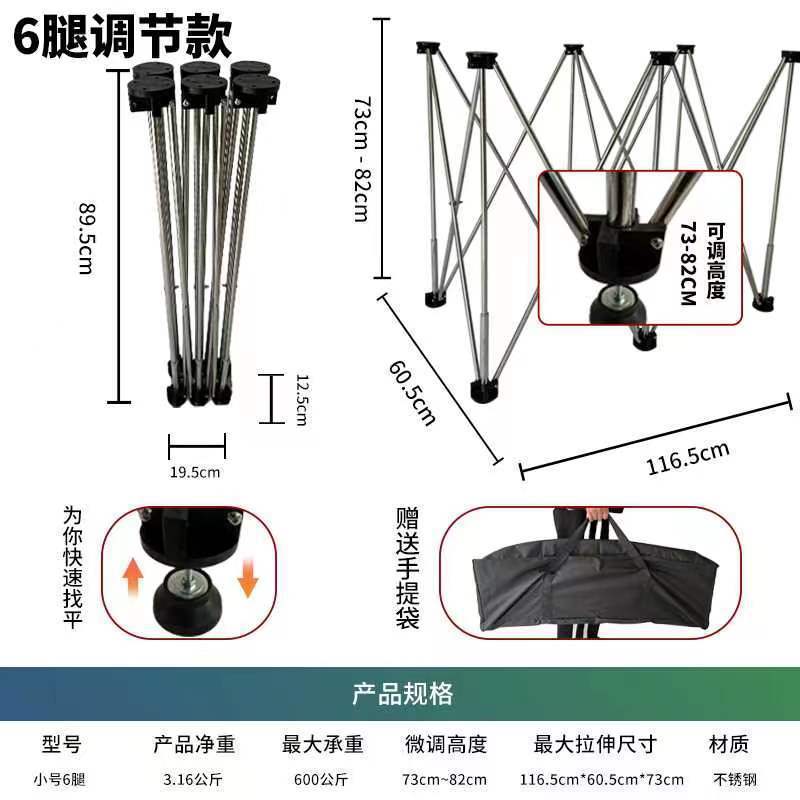 6腿调节款

89.5cm

12.5cm

19.5cm

73cm - 82cm

可调高度
73-82CM

60.5cm

116.5cm

为你快速找平

赠送手提袋

产品规格

| 型号 | 产品净重 | 最大承重 | 微调高度 | 最大拉伸尺寸 | 材质 |
|---|---|---|---|---|---|
| 小号6腿 | 3.16公斤 | 600公斤 | 73cm~82cm | 116.5cm*60.5cm*73cm | 不锈钢 |