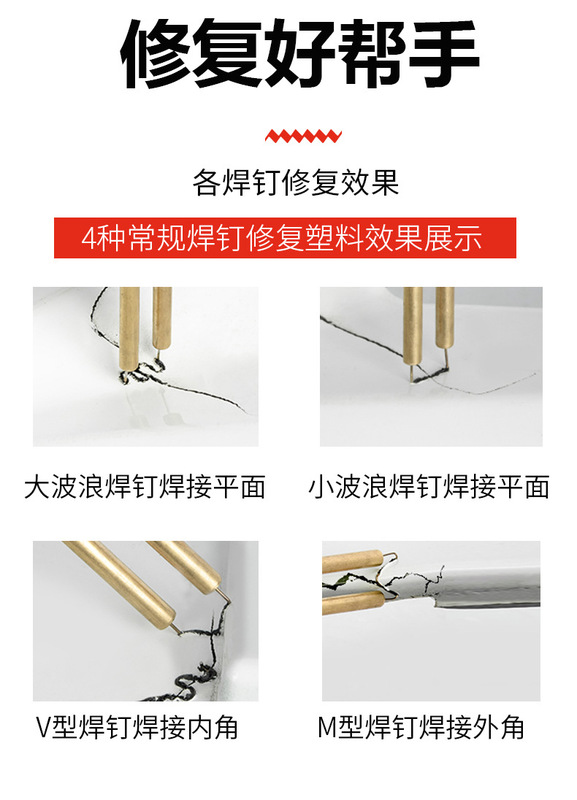 修复好帮手

各焊钉修复效果

4种常规焊钉修复塑料效果展示

大波浪焊钉焊接平面

小波浪焊钉焊接平面

V型焊钉焊接内角

M型焊钉焊接外角