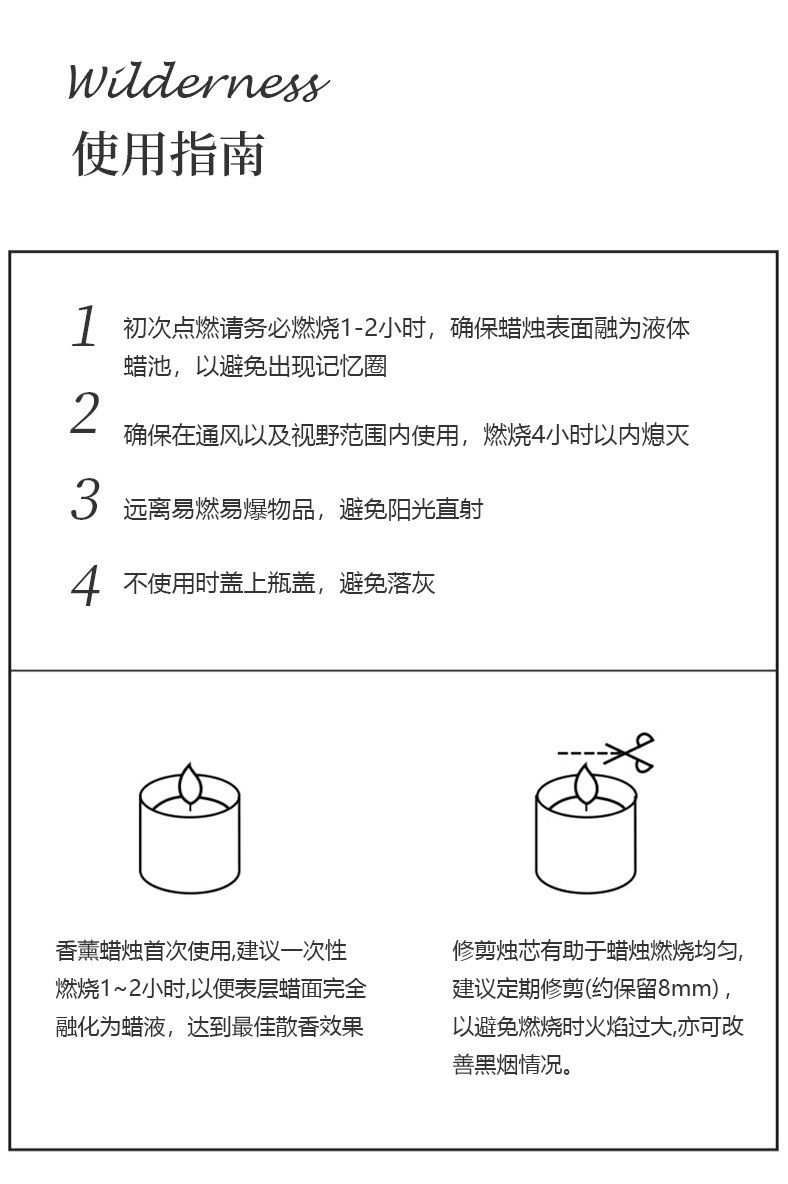 Wilderness
使用指南

1 初次点燃请务必燃烧1-2小时，确保蜡烛表面融为液体蜡池，以避免出现记忆圈

2 确保在通风以及视野范围内使用，燃烧4小时以内熄灭

3 远离易燃易爆物品，避免阳光直射

4 不使用时盖上瓶盖，避免落灰

香薰蜡烛首次使用,建议一次性燃烧1~2小时,以便表层蜡面完全融化为蜡液，达到最佳散香效果

修剪烛芯有助于蜡烛燃烧均匀,建议定期修剪(约保留8mm)，以避免燃烧时火焰过大,亦可改善黑烟情况。