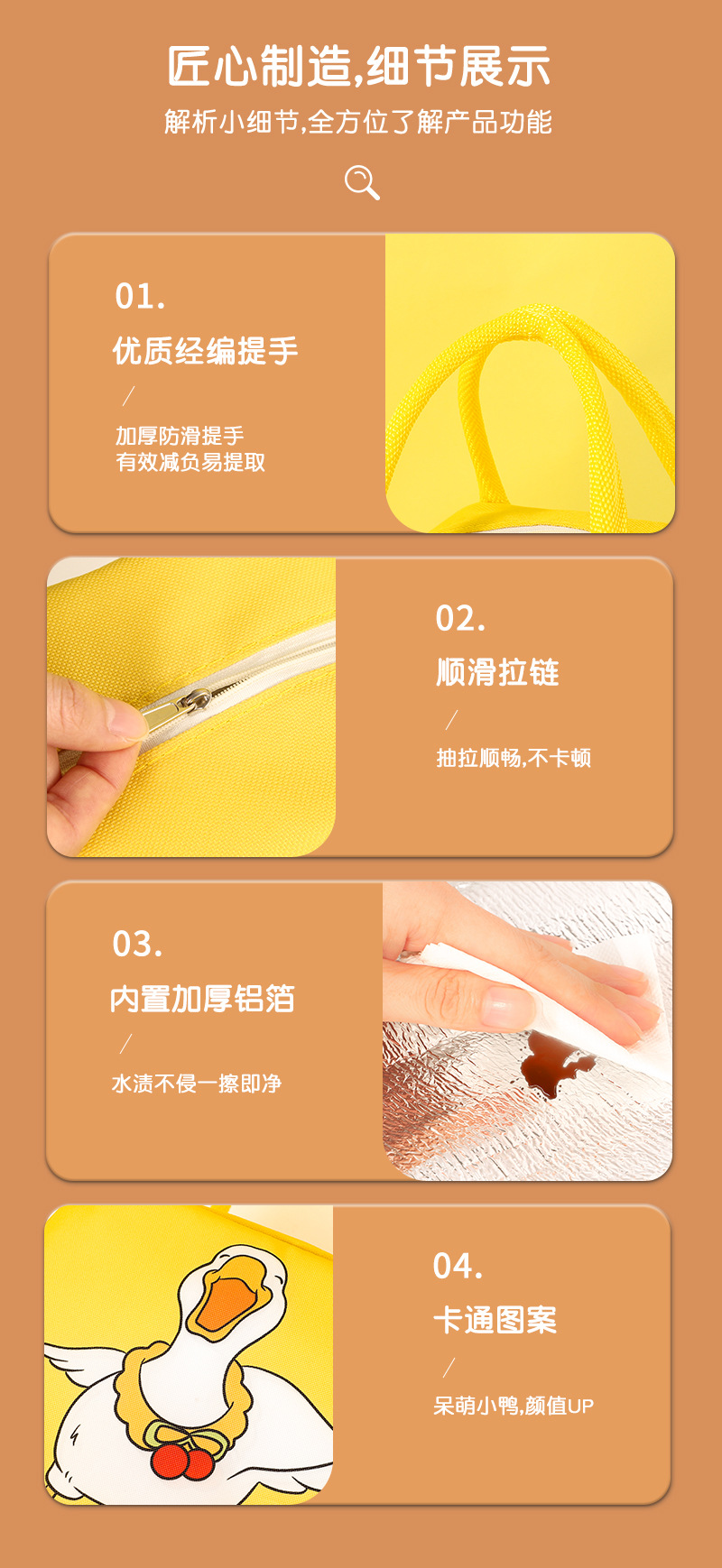 匠心制造,细节展示
解析小细节,全方位了解产品功能

01.
优质经编提手
/
加厚防滑提手
有效减负易提取

02.
顺滑拉链
/
抽拉顺畅,不卡顿

03.
内置加厚铝箔
/
水渍不侵一擦即净

04.
卡通图案
/
呆萌小鸭,颜值UP