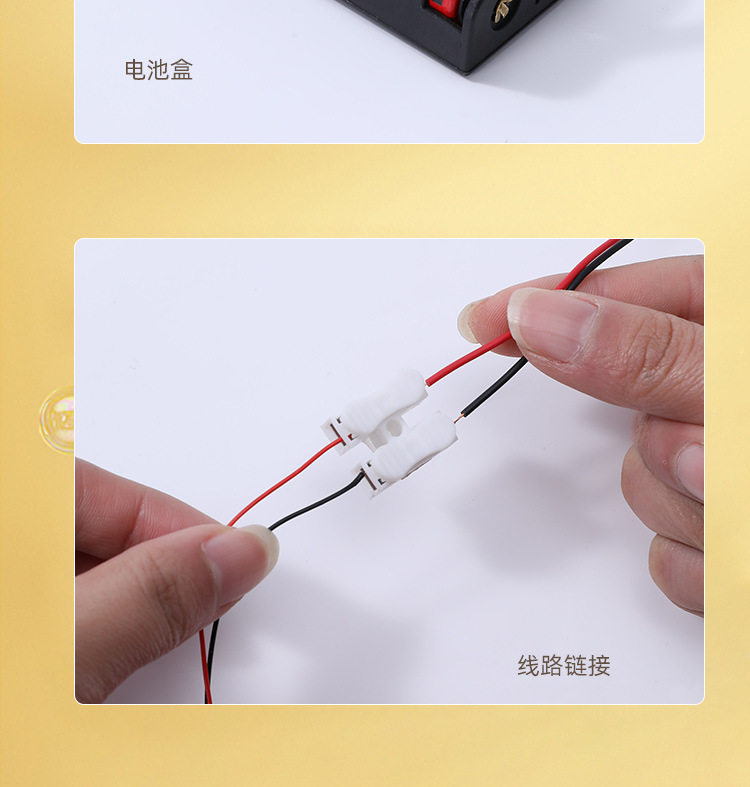 电池盒

线路链接