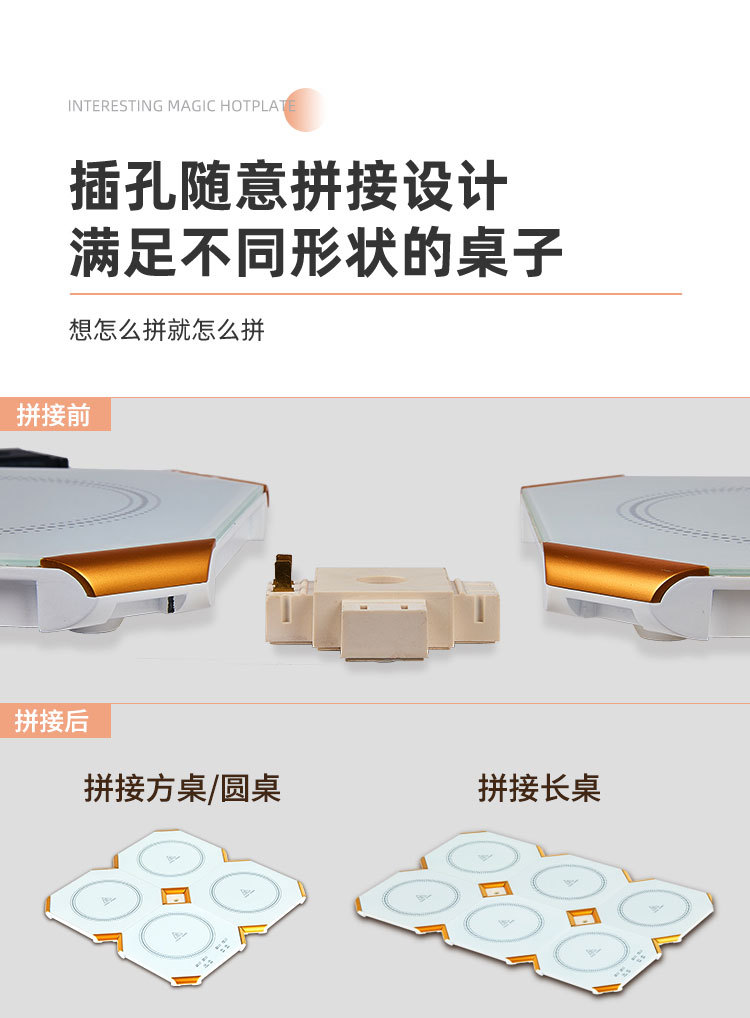 INTERESTING MAGIC HOTPLATE

插孔随意拼接设计
满足不同形状的桌子

想怎么拼就怎么拼

拼接前

拼接后

拼接方桌/圆桌

拼接长桌