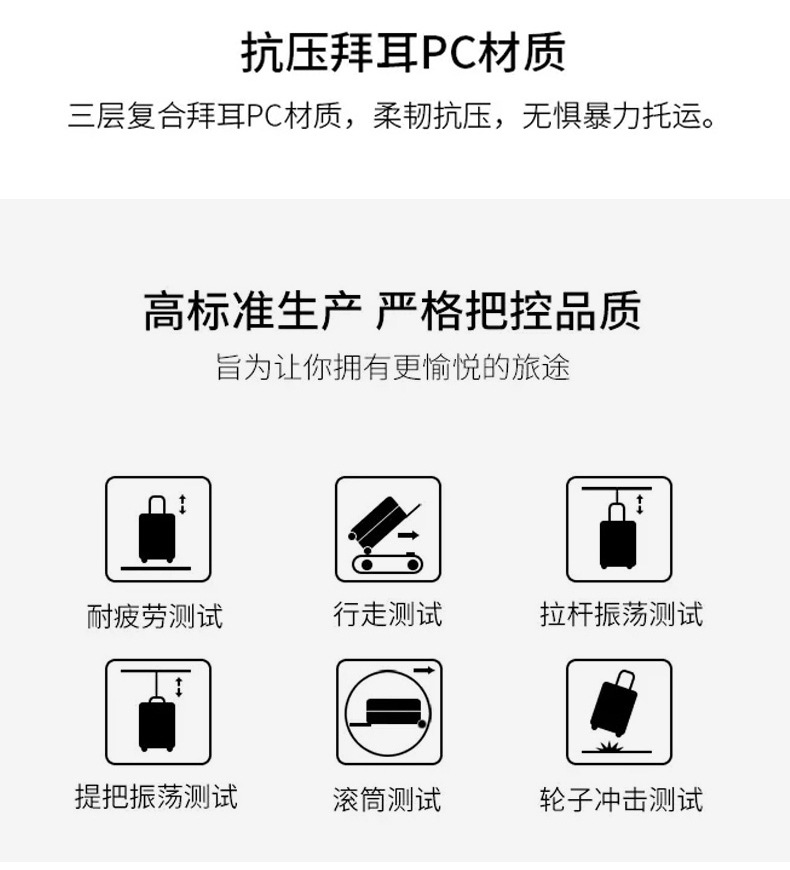 抗压拜耳PC材质

三层复合拜耳PC材质，柔韧抗压，无惧暴力托运。

高标准生产 严格把控品质

旨为让你拥有更愉悦的旅途

耐疲劳测试

行走测试

拉杆振荡测试

提把振荡测试

滚筒测试

轮子冲击测试