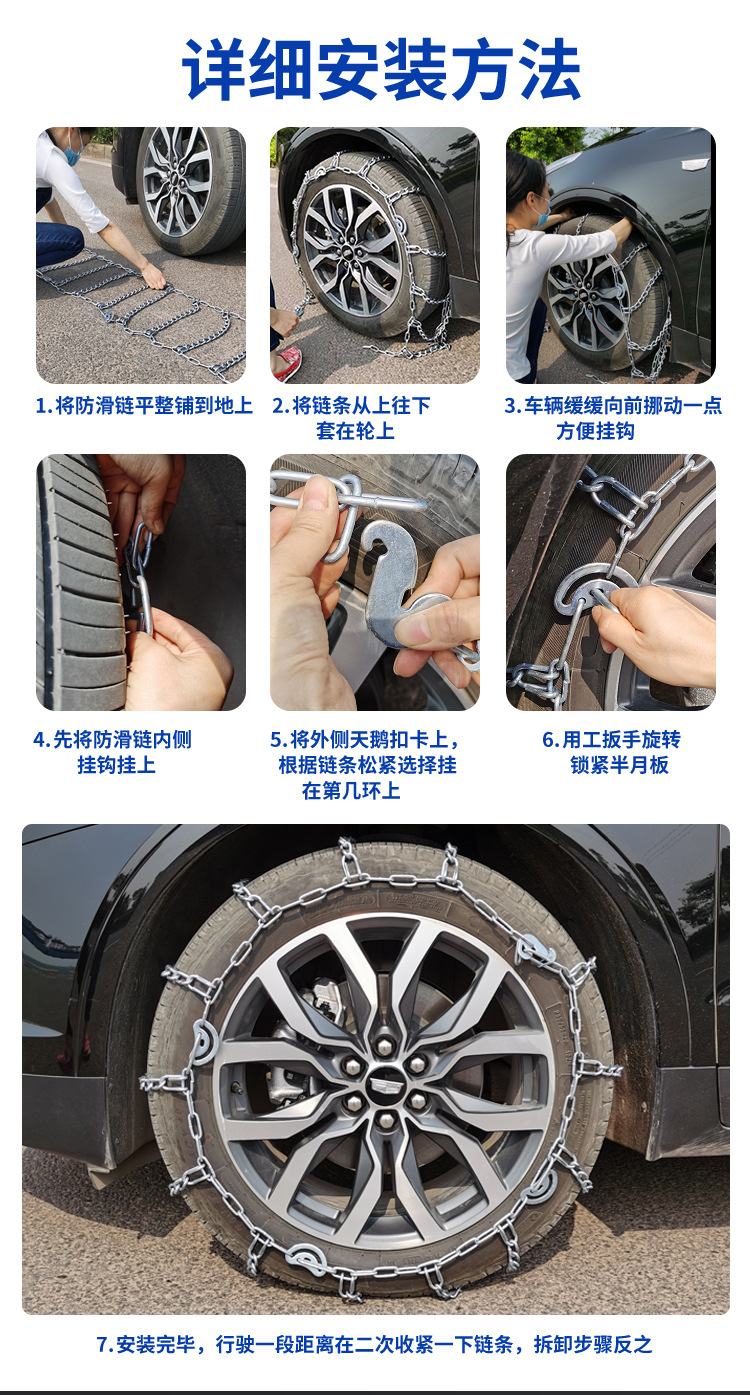 详细安装方法

1.将防滑链平整铺到地上

2.将链条从上往下套在轮上

3.车辆缓缓向前挪动一点方便挂钩

4.先将防滑链内侧挂钩挂上

5.将外侧天鹅扣卡上，根据链条松紧选择挂在第几环上

6.用工扳手旋转锁紧半月板

7.安装完毕，行驶一段距离在二次收紧一下链条，拆卸步骤反之