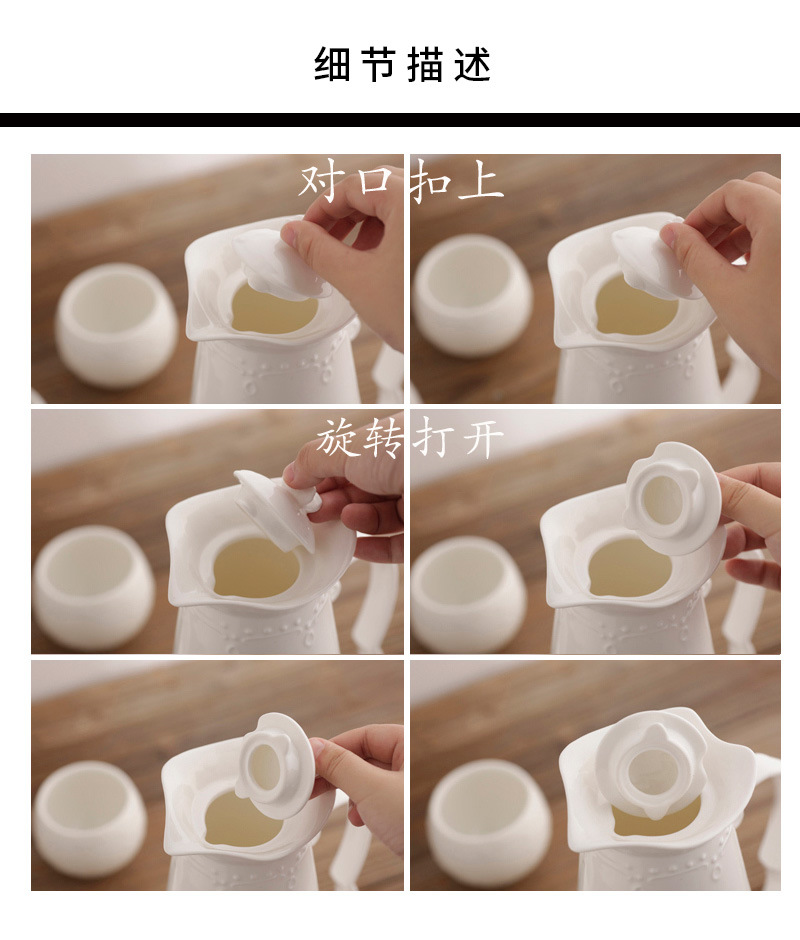 细节描述

对口扣上

旋转打开