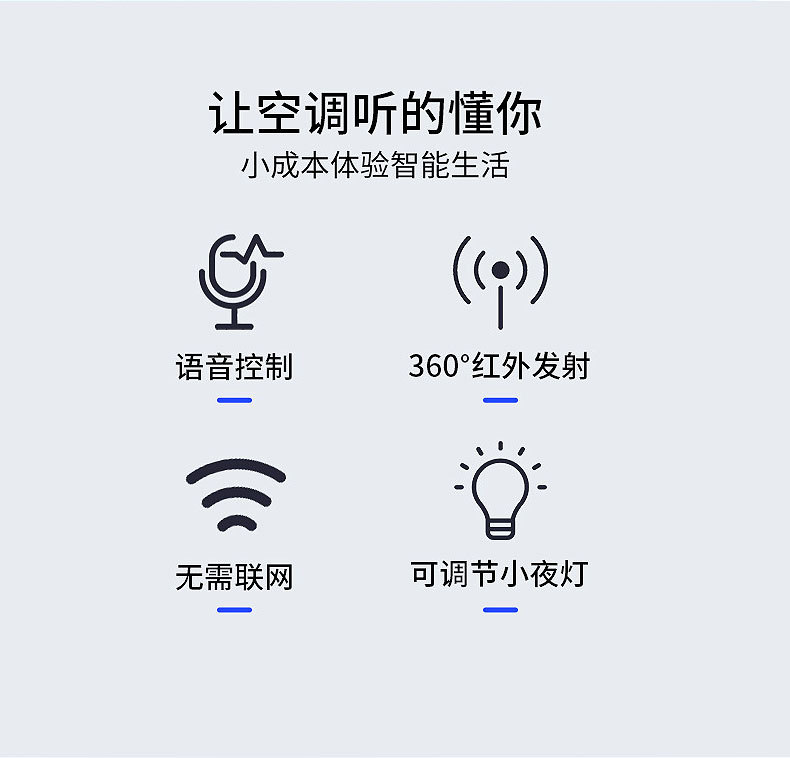 让空调听的懂你
小成本体验智能生活

语音控制

360°红外发射

无需联网

可调节小夜灯