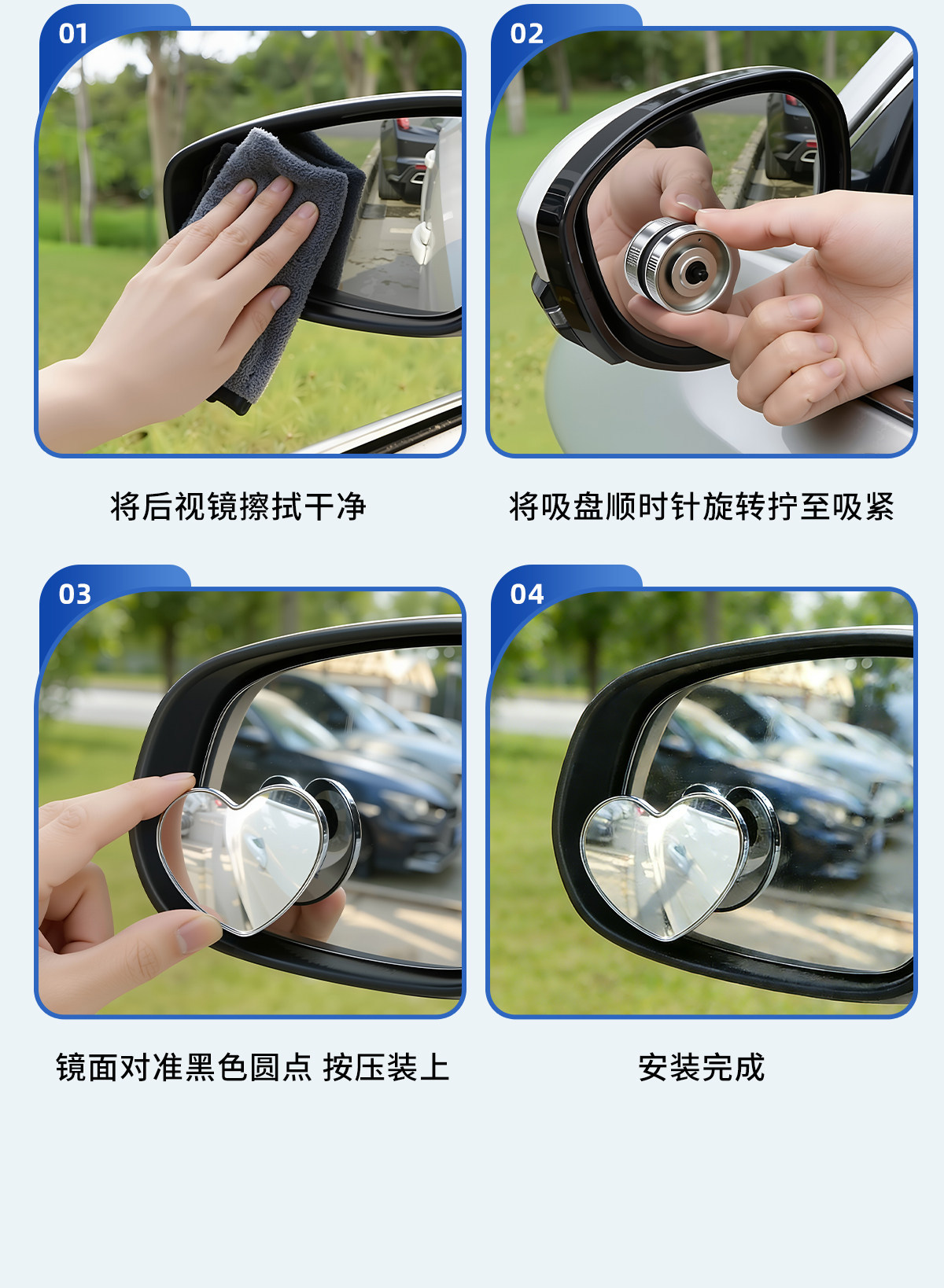 01

将后视镜擦拭干净

02

将吸盘顺时针旋转拧至吸紧

03

镜面对准黑色圆点 按压装上

04

安装完成