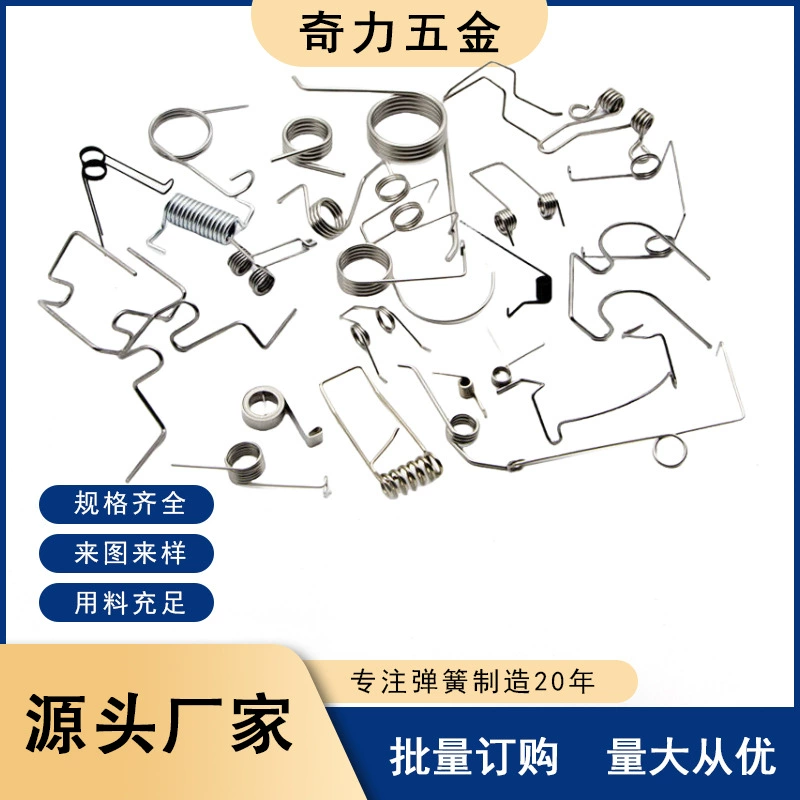 奇力五金

规格齐全

来图来样

用料充足

专注弹簧制造20年

源头厂家

批量订购 量大从优