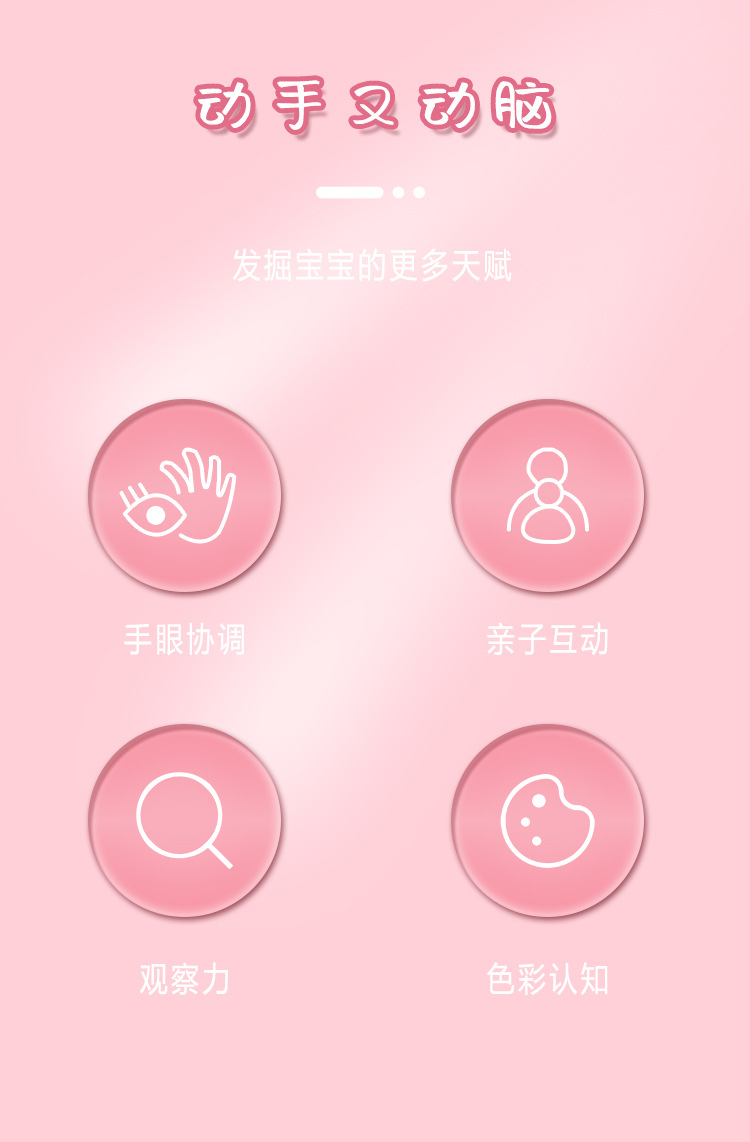 动手又动脑

发掘宝宝的更多天赋

手眼协调

亲子互动

观察力

色彩认知