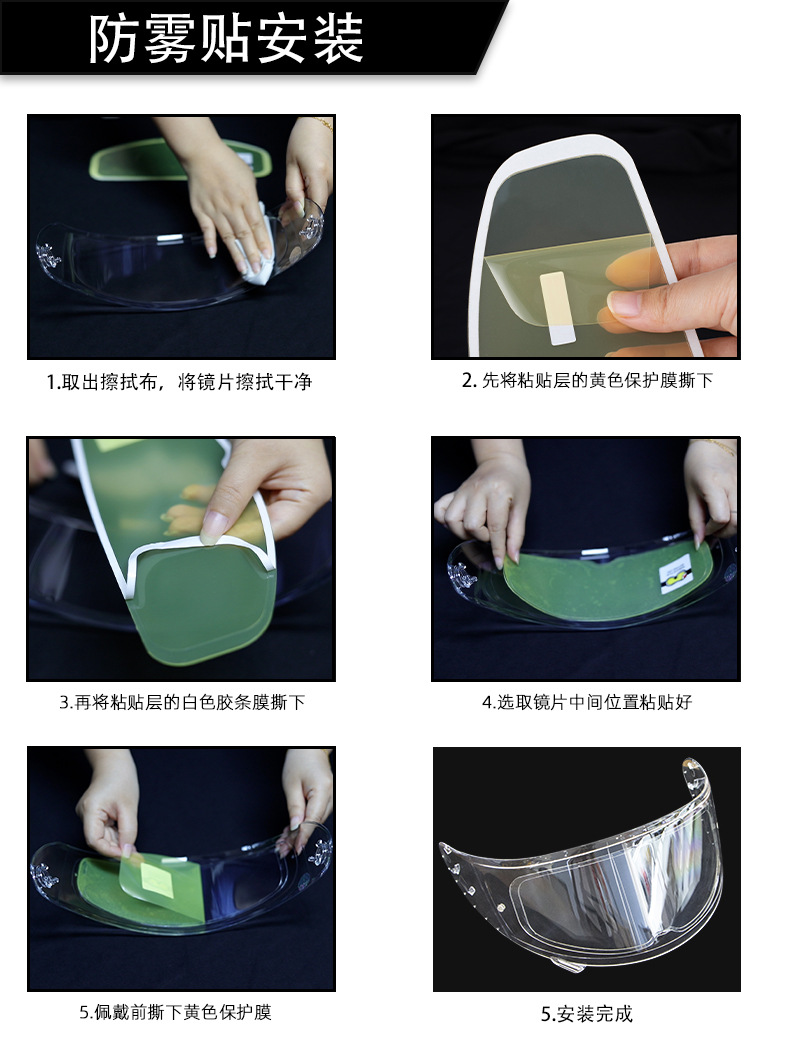 防雾贴安装

1.取出擦拭布，将镜片擦拭干净

2. 先将粘贴层的黄色保护膜撕下

3.再将粘贴层的白色胶条膜撕下

4.选取镜片中间位置粘贴好

5.佩戴前撕下黄色保护膜

5.安装完成