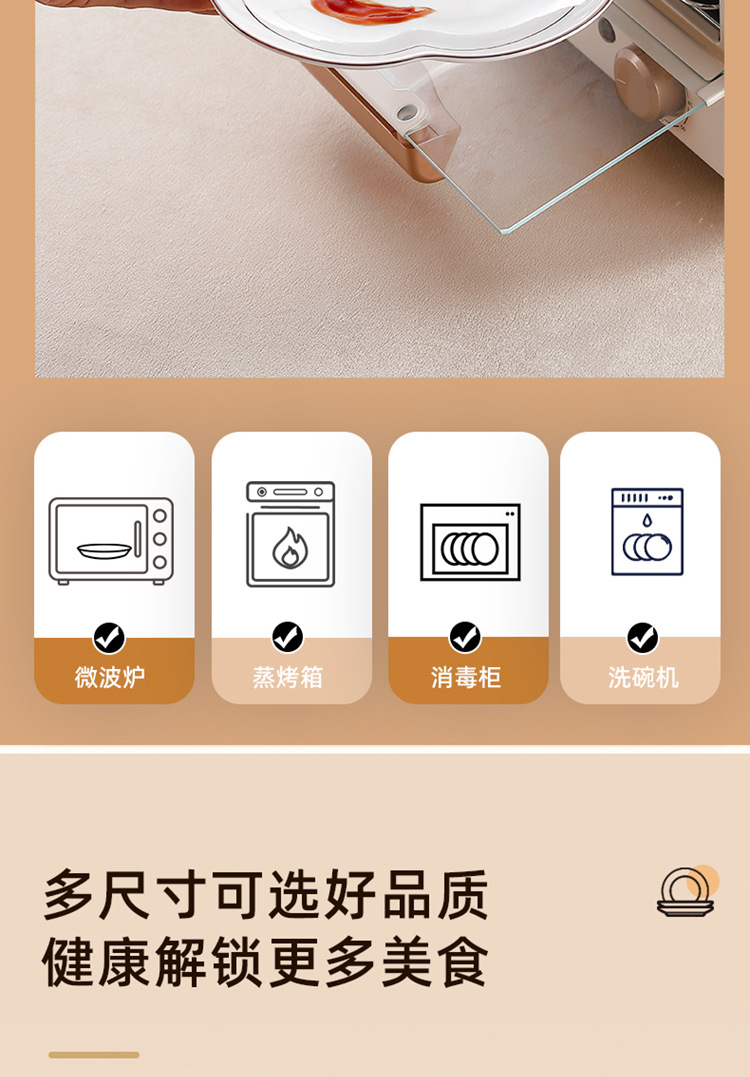 微波炉

蒸烤箱

消毒柜

洗碗机

多尺寸可选好品质
健康解锁更多美食