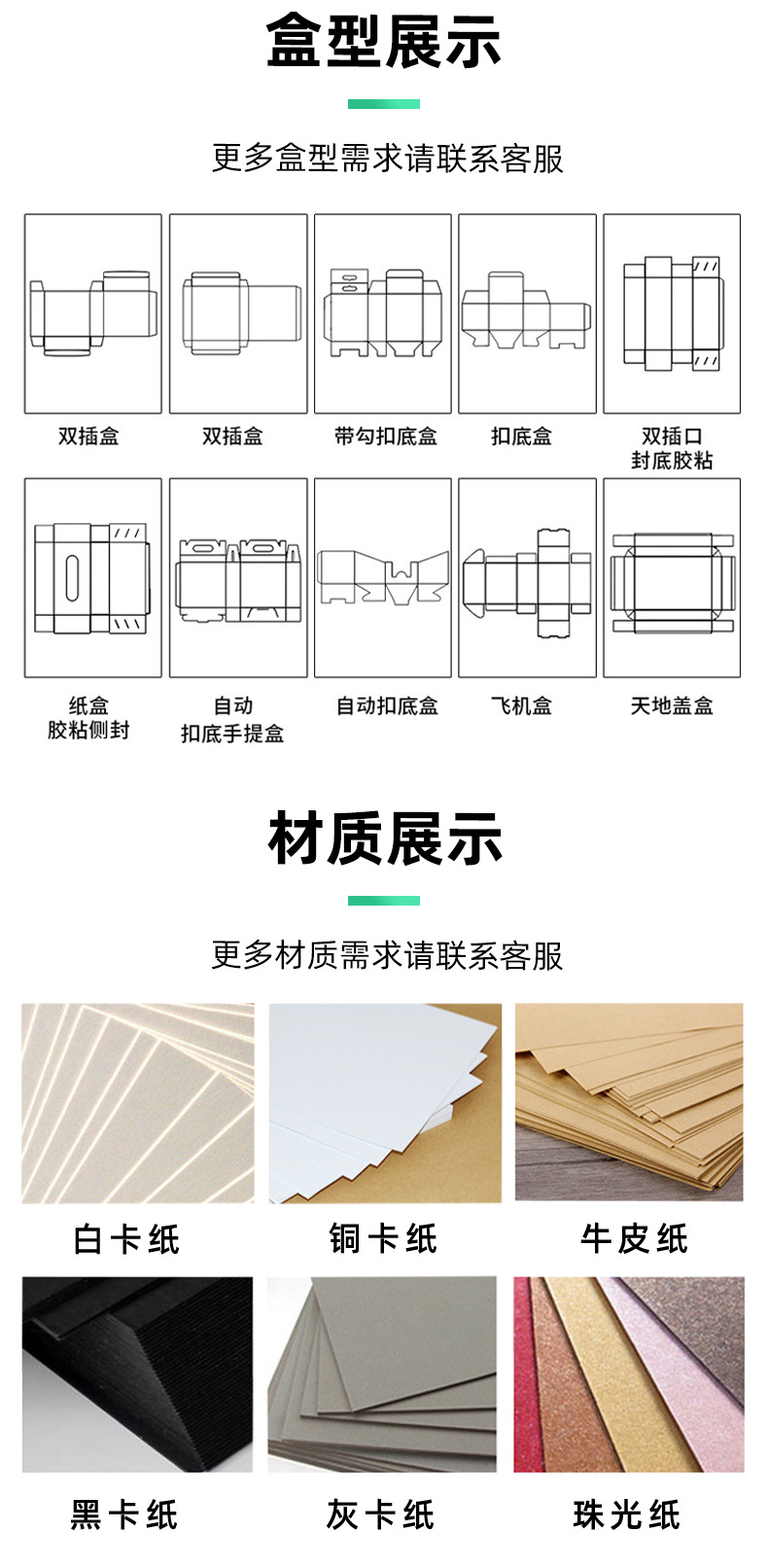 盒型展示

更多盒型需求请联系客服

双插盒

双插盒

带勾扣底盒

扣底盒

双插口
封底胶粘

纸盒
胶粘侧封

自动
扣底手提盒

自动扣底盒

飞机盒

天地盖盒

材质展示

更多材质需求请联系客服

白卡纸

铜卡纸

牛皮纸

黑卡纸

灰卡纸

珠光纸