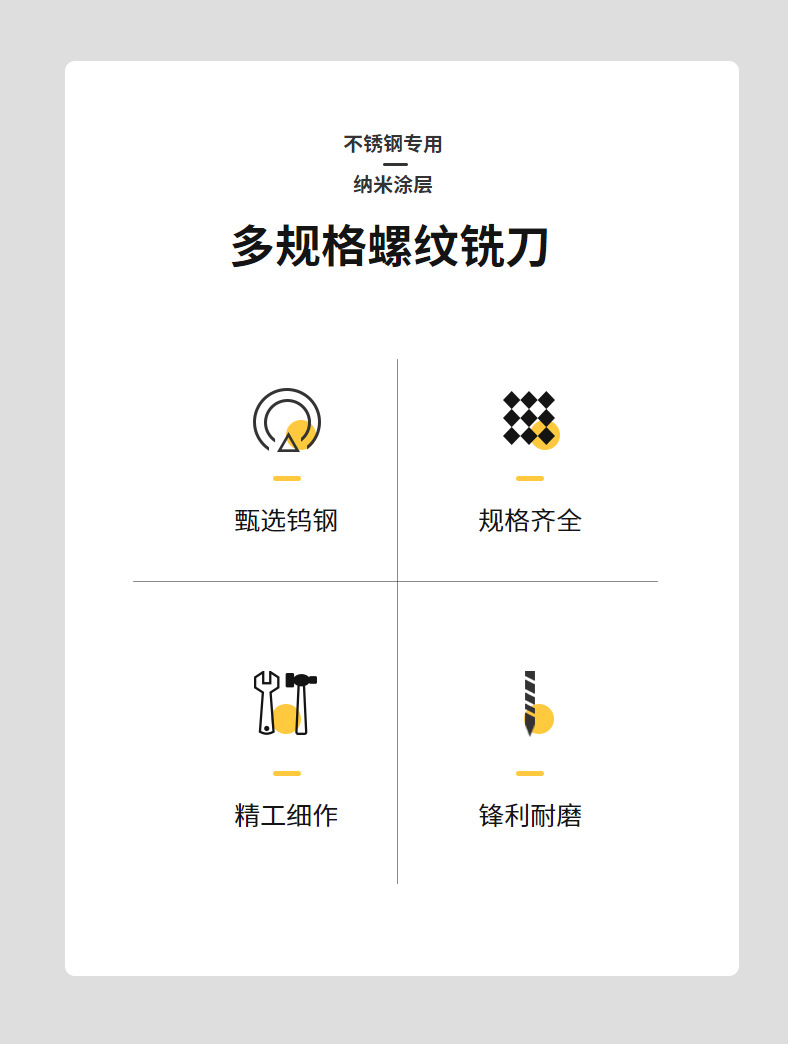 不锈钢专用

纳米涂层

多规格螺纹铣刀

甄选钨钢

规格齐全

精工细作

锋利耐磨