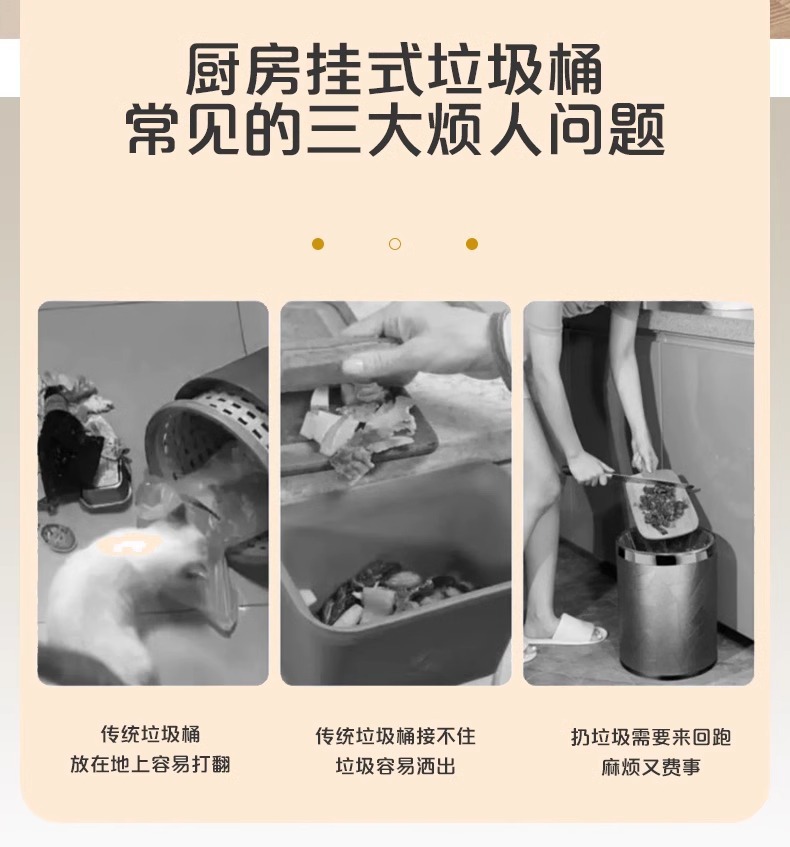 厨房挂式垃圾桶
常见的三大烦人问题

传统垃圾桶
放在地上容易打翻

传统垃圾桶接不住
垃圾容易洒出

扔垃圾需要来回跑
麻烦又费事