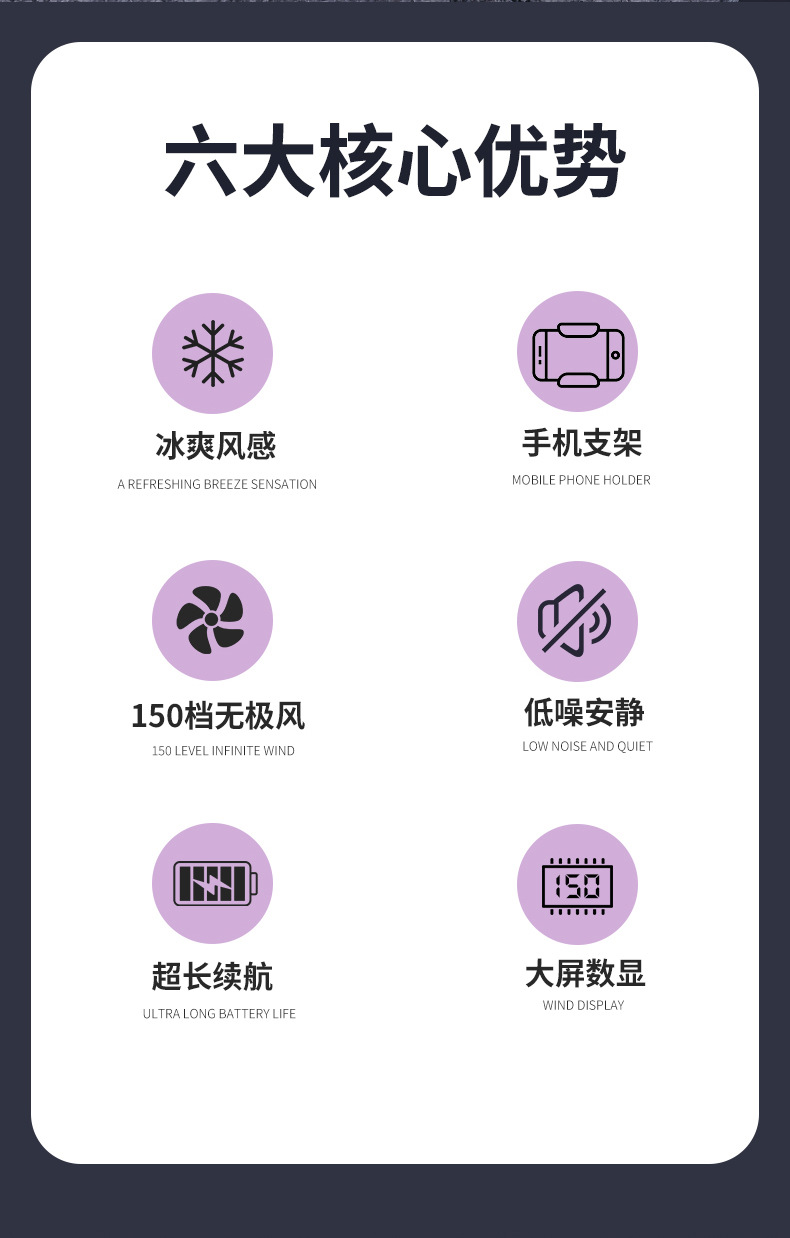 六大核心优势

冰爽风感

A REFRESHING BREEZE SENSATION

手机支架

MOBILE PHONE HOLDER

150档无极风

150 LEVEL INFINITE WIND

低噪安静

LOW NOISE AND QUIET

超长续航

ULTRA LONG BATTERY LIFE

150

大屏数显

WIND DISPLAY