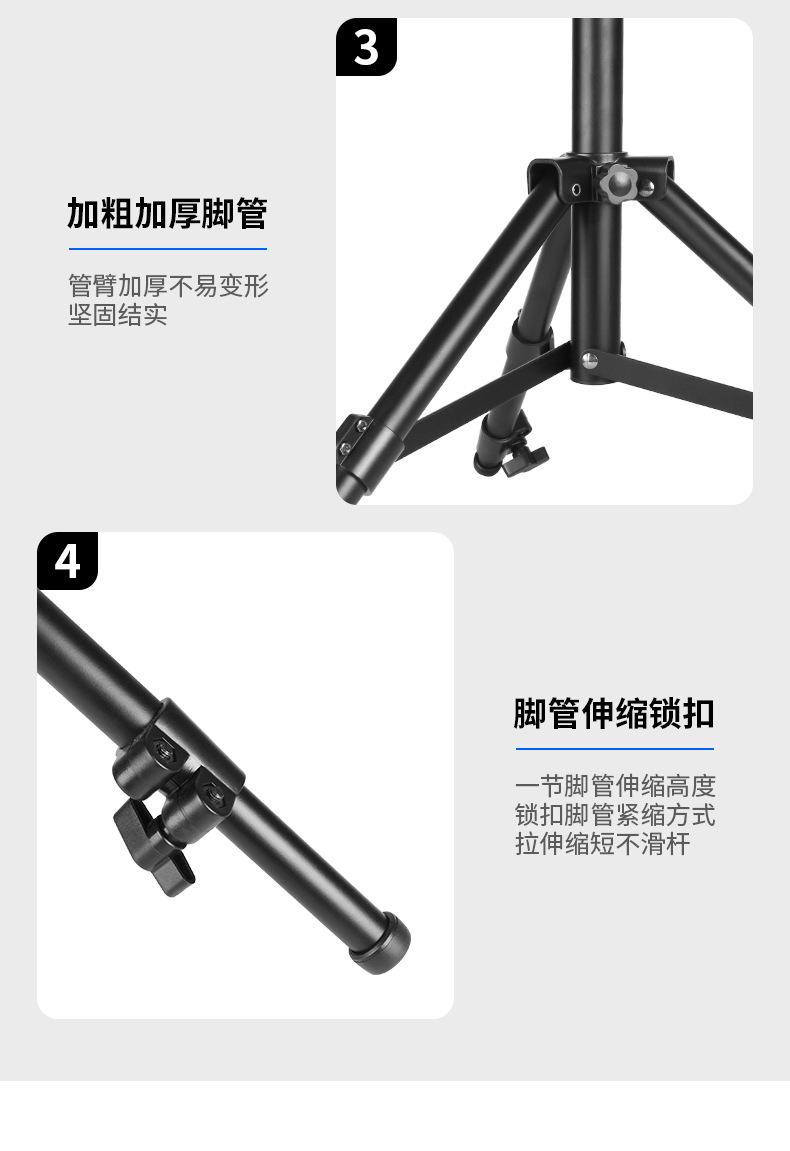 3

加粗加厚脚管

管臂加厚不易变形
坚固结实

4

脚管伸缩锁扣

一节脚管伸缩高度
锁扣脚管紧缩方式
拉伸缩短不滑杆