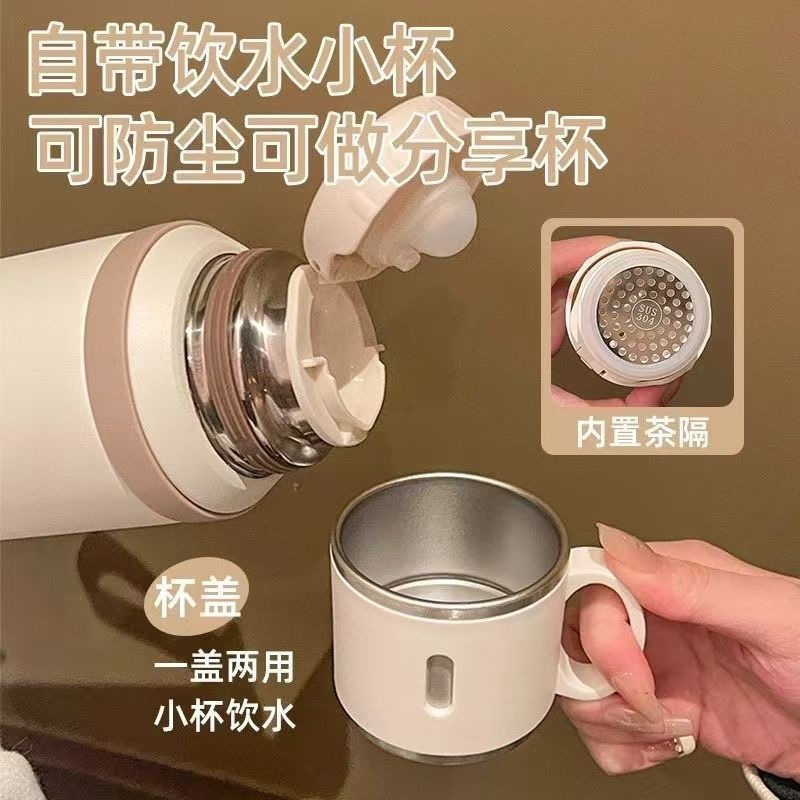 自带饮水小杯
可防尘可做分享杯

SUS 304

内置茶隔

杯盖

一盖两用
小杯饮水