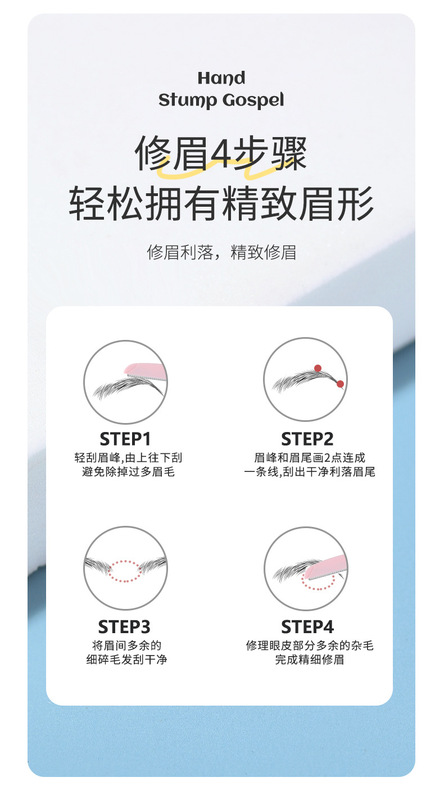 Hand
Stump Gospel

修眉4步骤
轻松拥有精致眉形

修眉利落，精致修眉

STEP1
轻刮眉峰,由上往下刮
避免除掉过多眉毛

STEP2
眉峰和眉尾画2点连成
一条线,刮出干净利落眉尾

STEP3
将眉间多余的
细碎毛发刮干净

STEP4
修理眼皮部分多余的杂毛
完成精细修眉