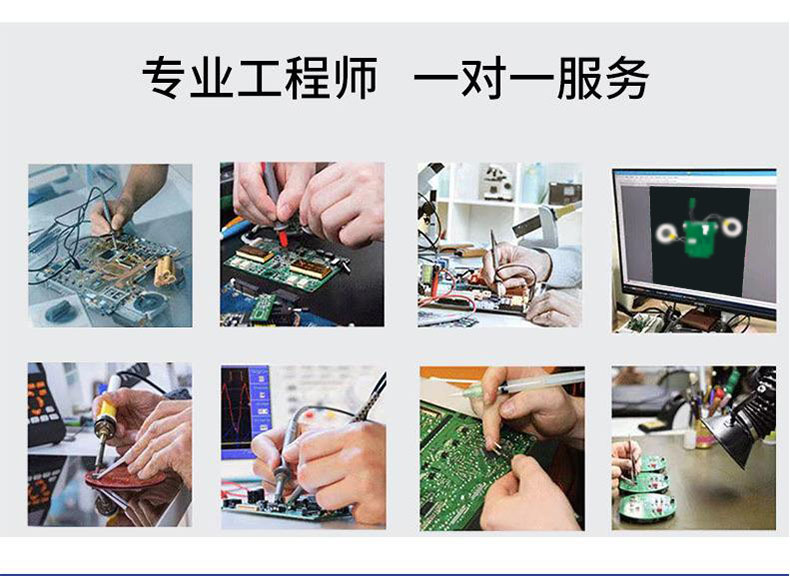 专业工程师 一对一服务