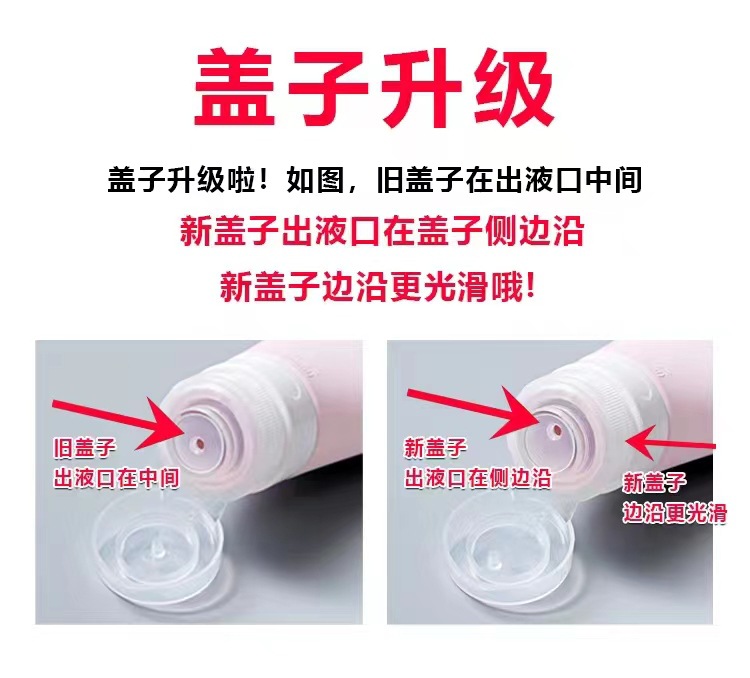 盖子升级

盖子升级啦！如图，旧盖子在出液口中间

新盖子出液口在盖子侧边沿

新盖子边沿更光滑哦！

旧盖子
出液口在中间

新盖子
出液口在侧边沿

新盖子
边沿更光滑