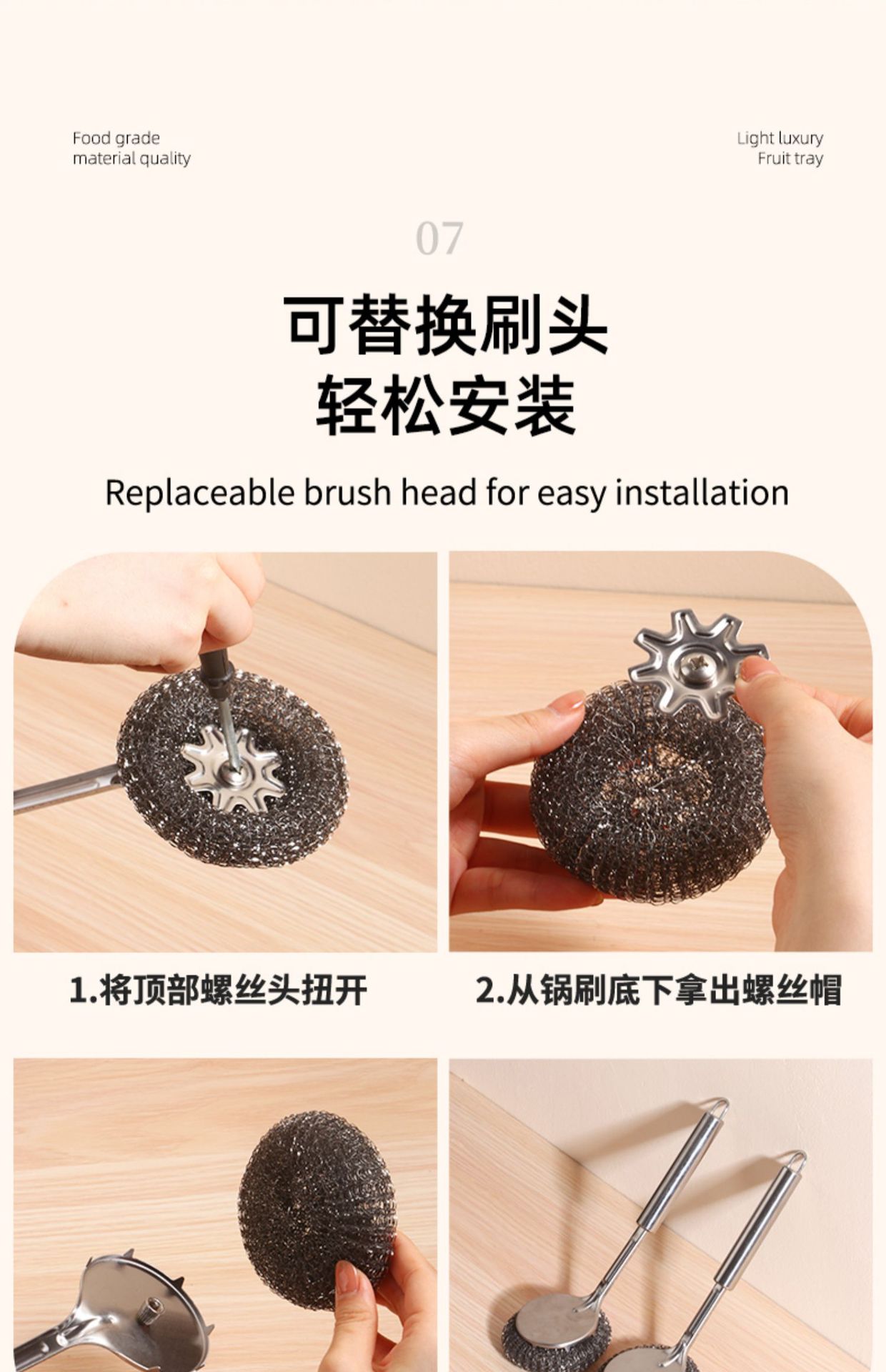 Food grade
material quality

Light luxury
Fruit tray

07

可替换刷头
轻松安装

Replaceable brush head for easy installation

1.将顶部螺丝头扭开

2.从锅刷底下拿出螺丝帽