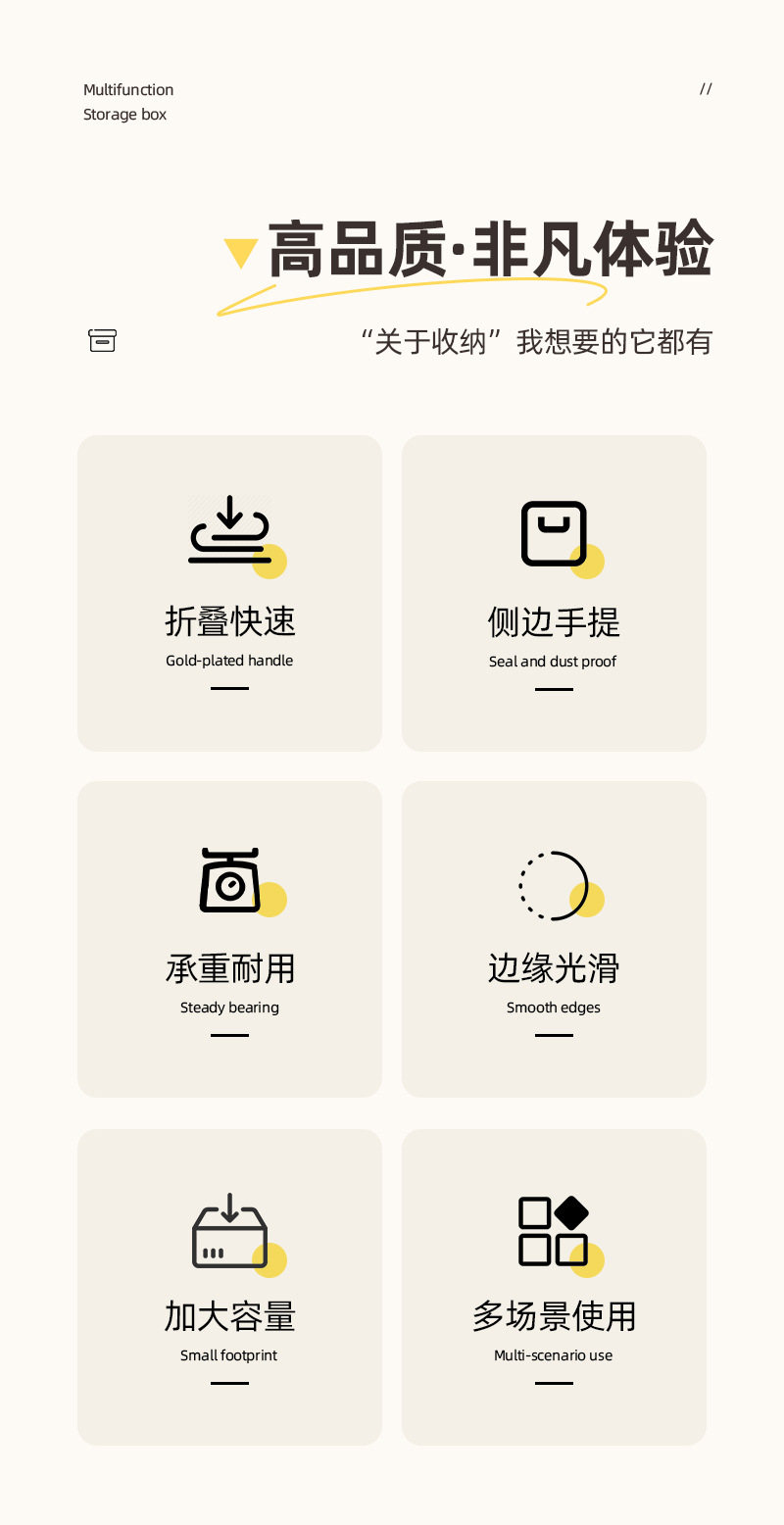 Multifunction
Storage box

//

高品质·非凡体验

“关于收纳”我想要的它都有

折叠快速
Gold-plated handle

侧边手提
Seal and dust proof

承重耐用
Steady bearing

边缘光滑
Smooth edges

加大容量
Small footprint

多场景使用
Multi-scenario use