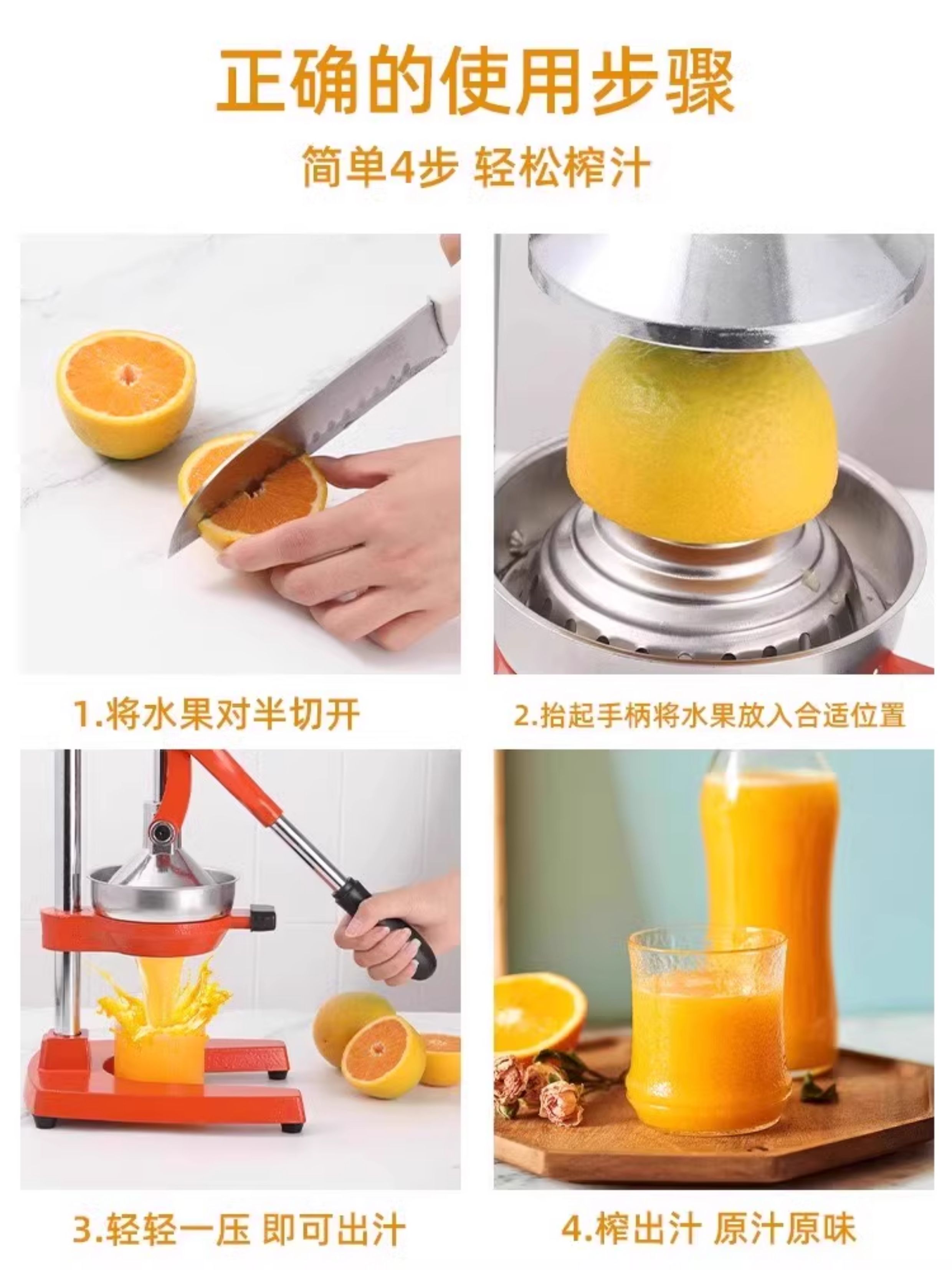 正确的使用步骤

简单4步 轻松榨汁

1.将水果对半切开

2.抬起手柄将水果放入合适位置

3.轻轻一压 即可出汁

4.榨出汁 原汁原味