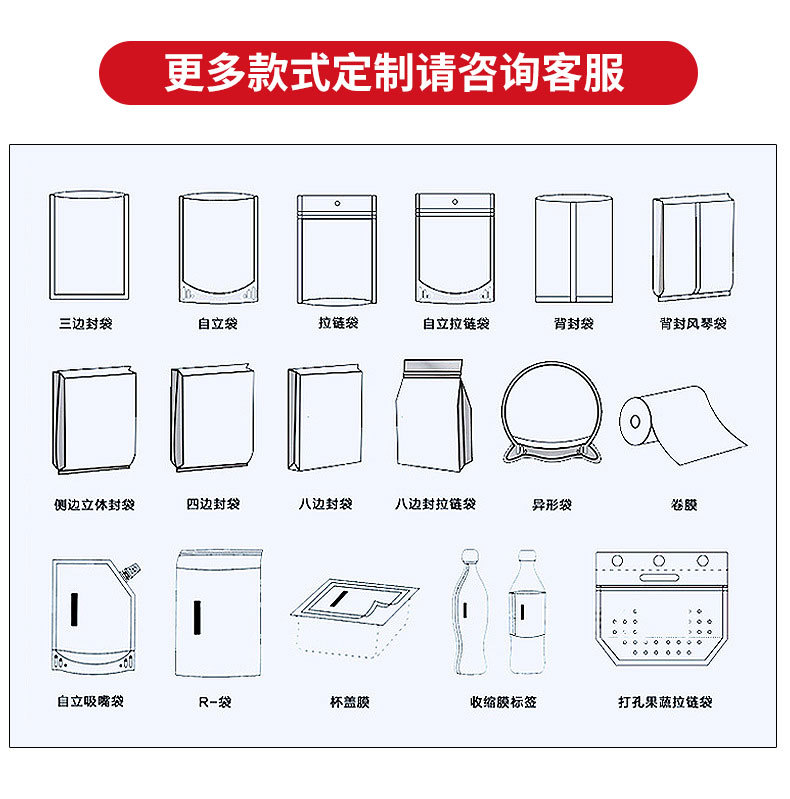 更多款式定制请咨询客服

三边封袋
自立袋
拉链袋
自立拉链袋
背封袋
背封风琴袋

侧边立体封袋
四边封袋
八边封袋
八边封拉链袋
异形袋
卷膜

自立吸嘴袋
R-袋
杯盖膜
收缩膜标签
打孔果蔬拉链袋