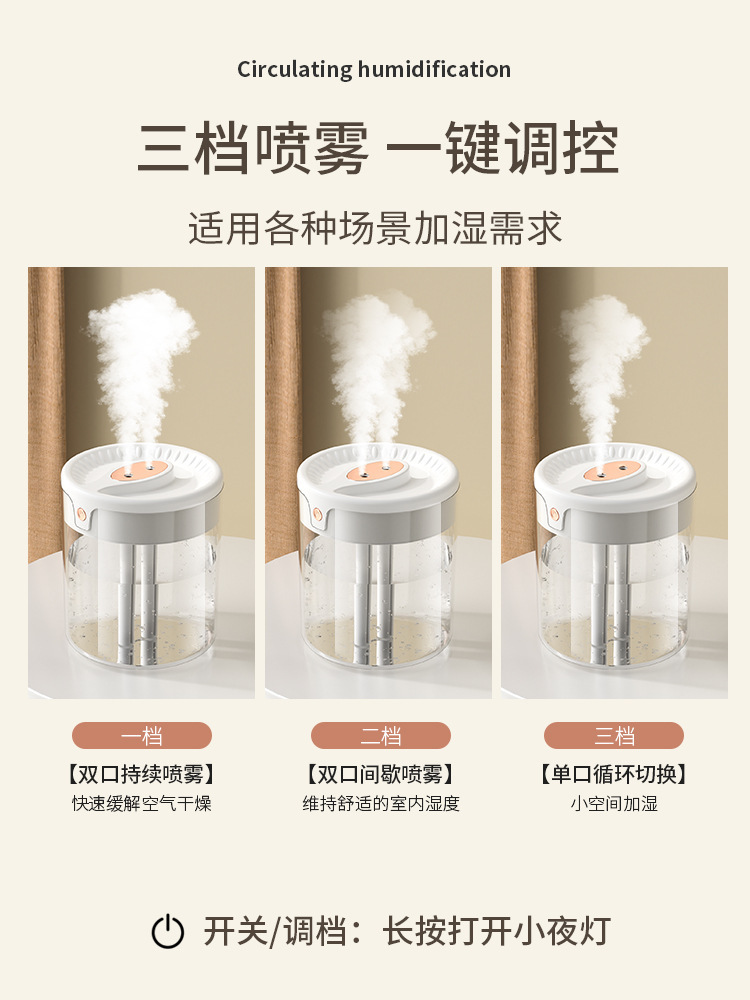 Circulating humidification

三档喷雾 一键调控

适用各种场景加湿需求

一档
【双口持续喷雾】
快速缓解空气干燥

二档
【双口间歇喷雾】
维持舒适的室内湿度

三档
【单口循环切换】
小空间加湿

开关/调档：长按打开小夜灯